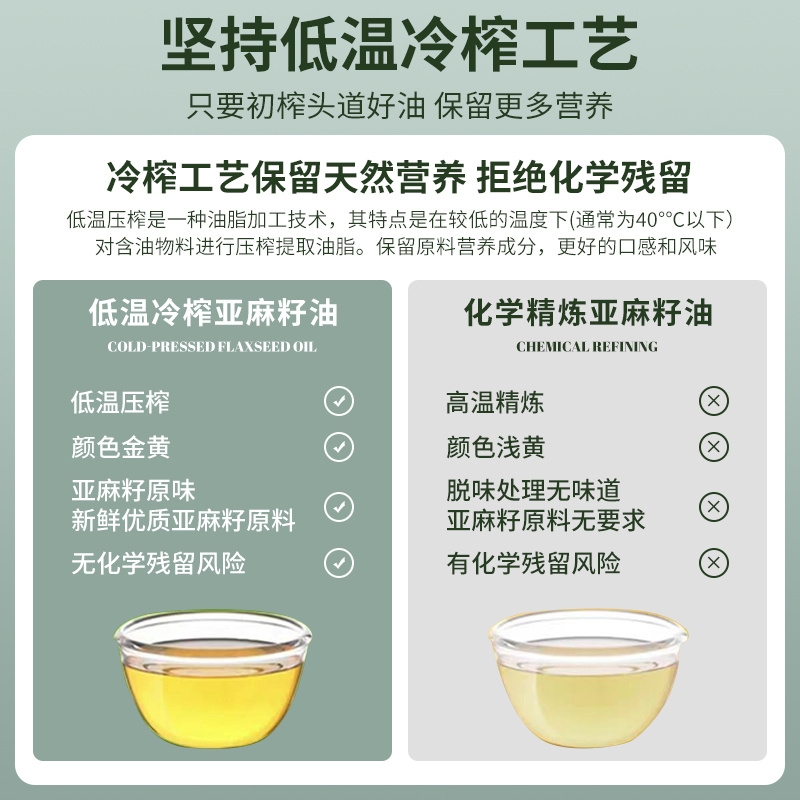 坚持低温冷榨工艺

只要初榨头道好油 保留更多营养

冷榨工艺保留天然营养 拒绝化学残留

低温压榨是一种油脂加工技术，其特点是在较低的温度下(通常为40°°C以下)对含油物料进行压榨提取油脂。保留原料营养成分，更好的口感和风味

低温冷榨亚麻籽油

COLD-PRESSED FLAXSEED OIL

低温压榨

颜色金黄

亚麻籽原味
新鲜优质亚麻籽原料

无化学残留风险

化学精炼亚麻籽油

CHEMICAL REFINING

高温精炼

颜色浅黄

脱味处理无味道
亚麻籽原料无要求

有化学残留风险