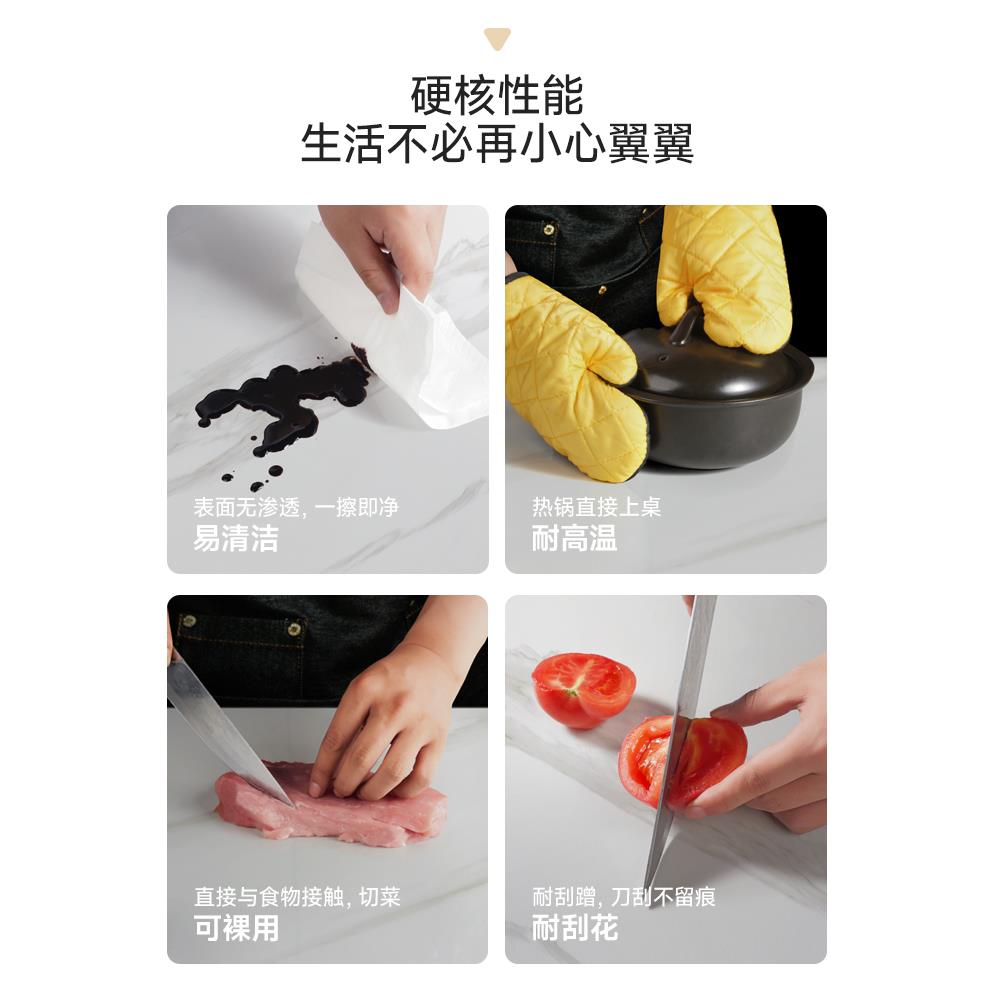 硬核性能
生活不必再小心翼翼

表面无渗透，一擦即净
易清洁

热锅直接上桌
耐高温

直接与食物接触，切菜
可裸用

耐刮蹭，刀刮不留痕
耐刮花