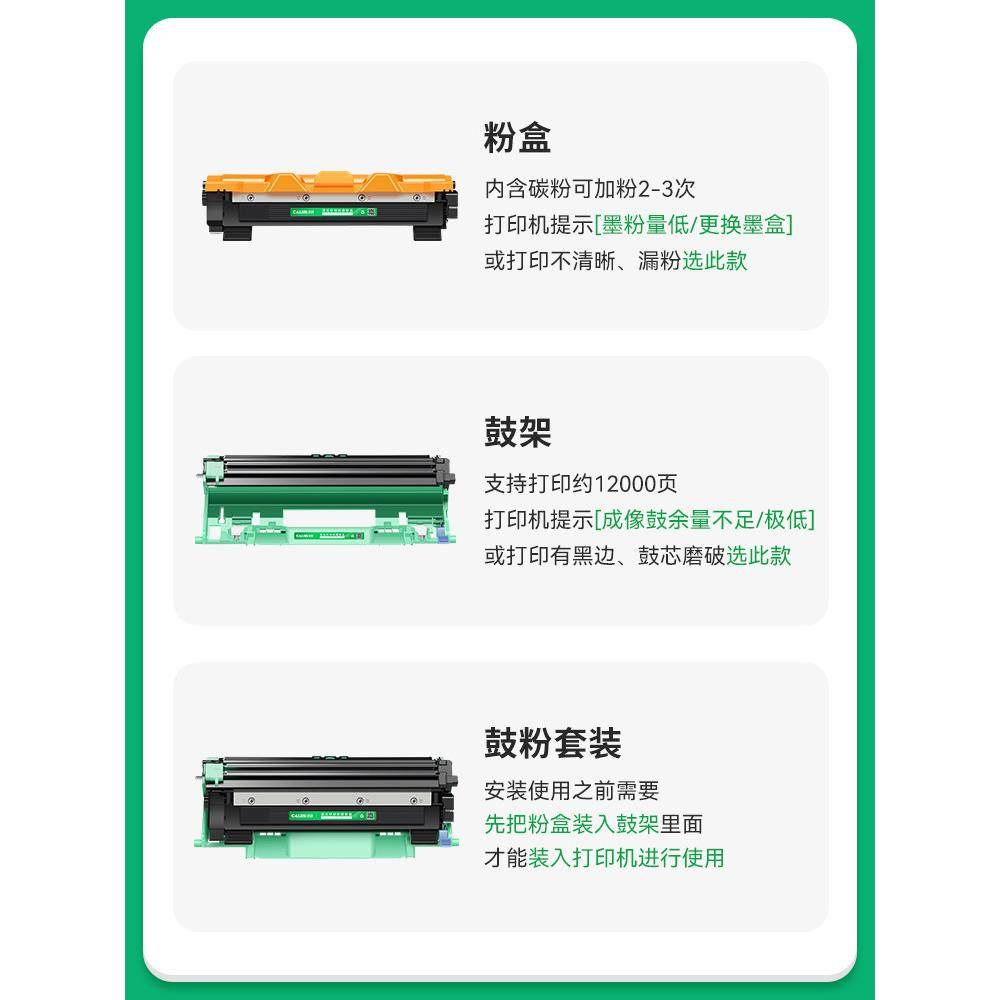 粉盒

内含碳粉可加粉2-3次
打印机提示[墨粉量低/更换墨盒]
或打印不清晰、漏粉选此款

鼓架

支持打印约12000页
打印机提示[成像鼓余量不足/极低]
或打印有黑边、鼓芯磨破选此款

鼓粉套装

安装使用之前需要
先把粉盒装入鼓架里面
才能装入打印机进行使用