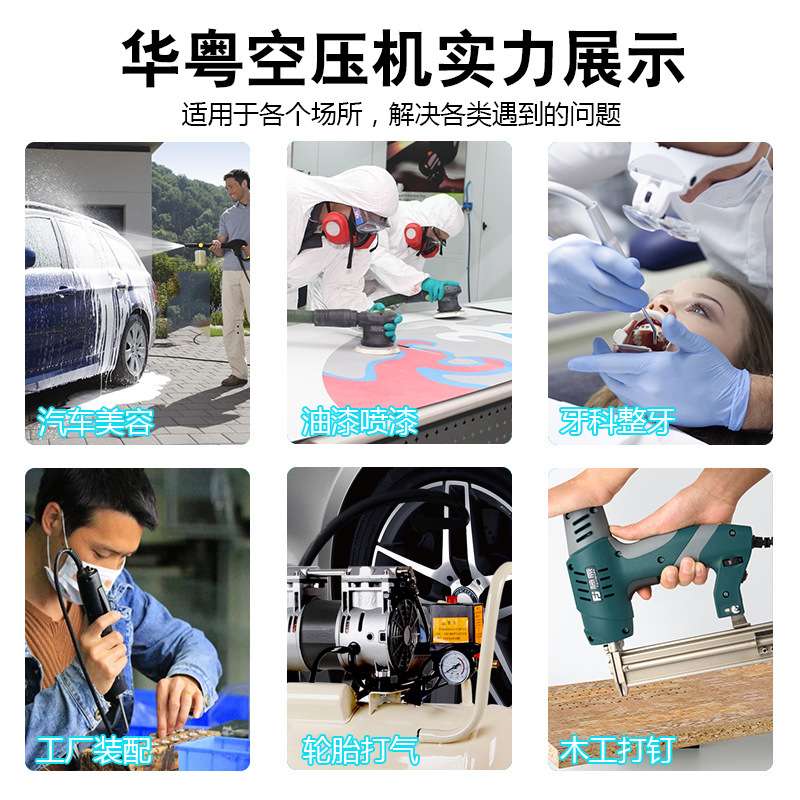 华粤空压机实力展示

适用于各个场所，解决各类遇到的问题

汽车美容

油漆喷漆

牙科整牙

工厂装配

轮胎打气

木工打钉