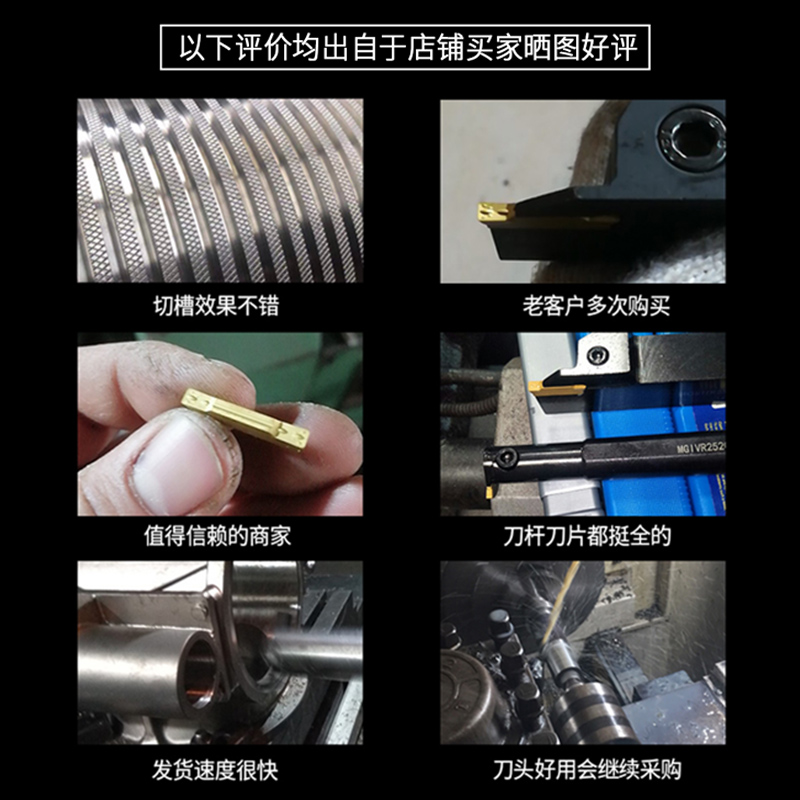 以下评价均出自于店铺买家晒图好评

切槽效果不错

老客户多次购买

值得信赖的商家

MGIVR252

刀杆刀片都挺全的

发货速度很快

刀头好用会继续采购