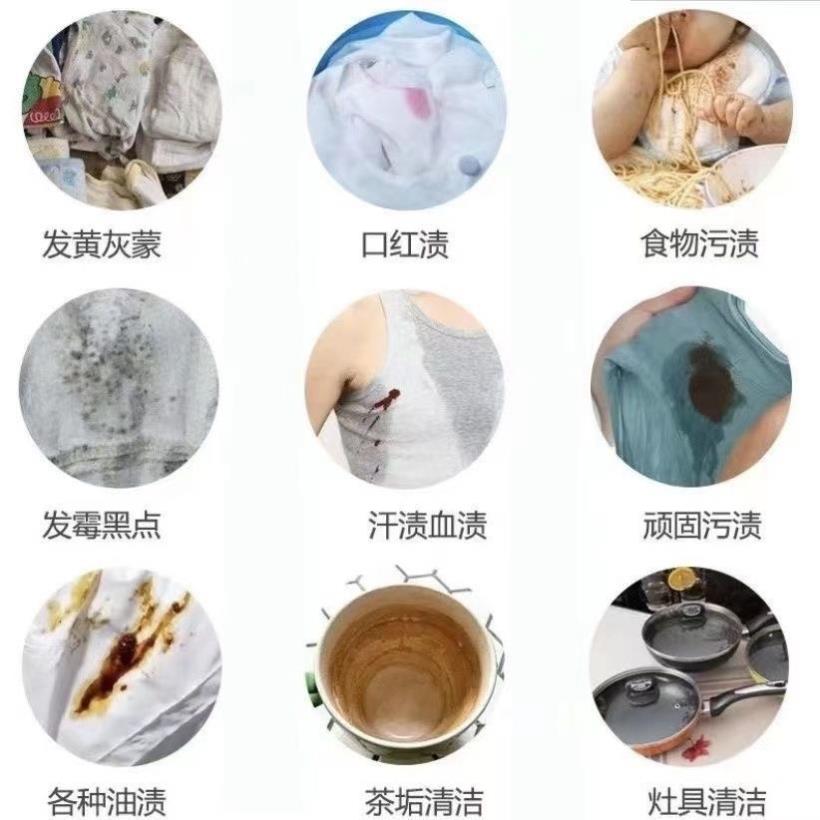 发黄灰蒙

口红渍

食物污渍

发霉黑点

汗渍血渍

顽固污渍

各种油渍

茶垢清洁

灶具清洁