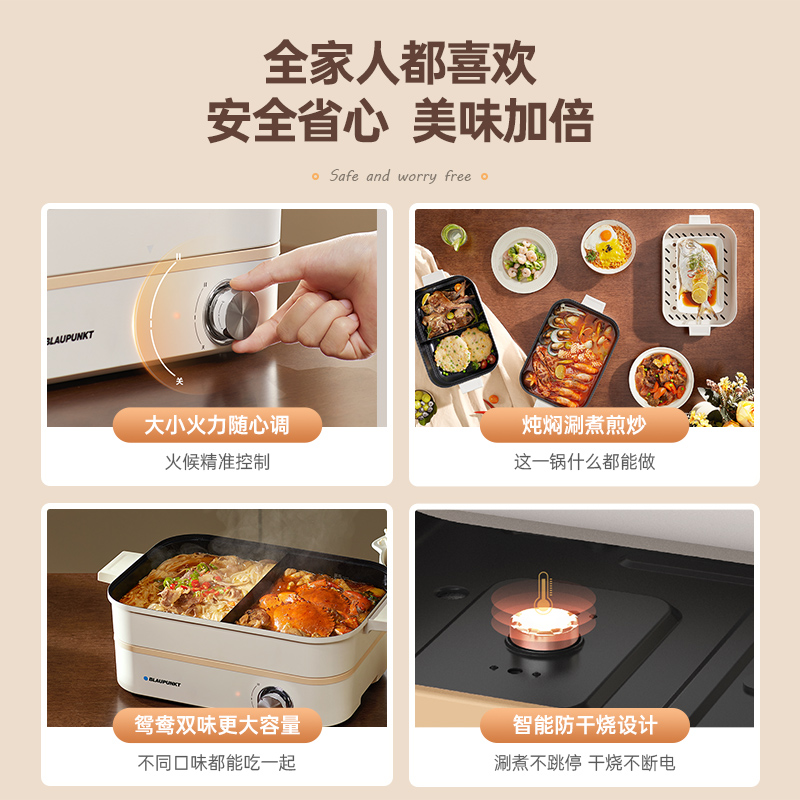 全家人都喜欢
安全省心 美味加倍

Safe and worry free

BLAUPUNKT

关

大小火力随心调

火候精准控制

炖焖涮煮煎炒

这一锅什么都能做

BLAUPUNKT

鸳鸯双味更大容量

不同口味都能吃一起

智能防干烧设计

涮煮不跳停 干烧不断电