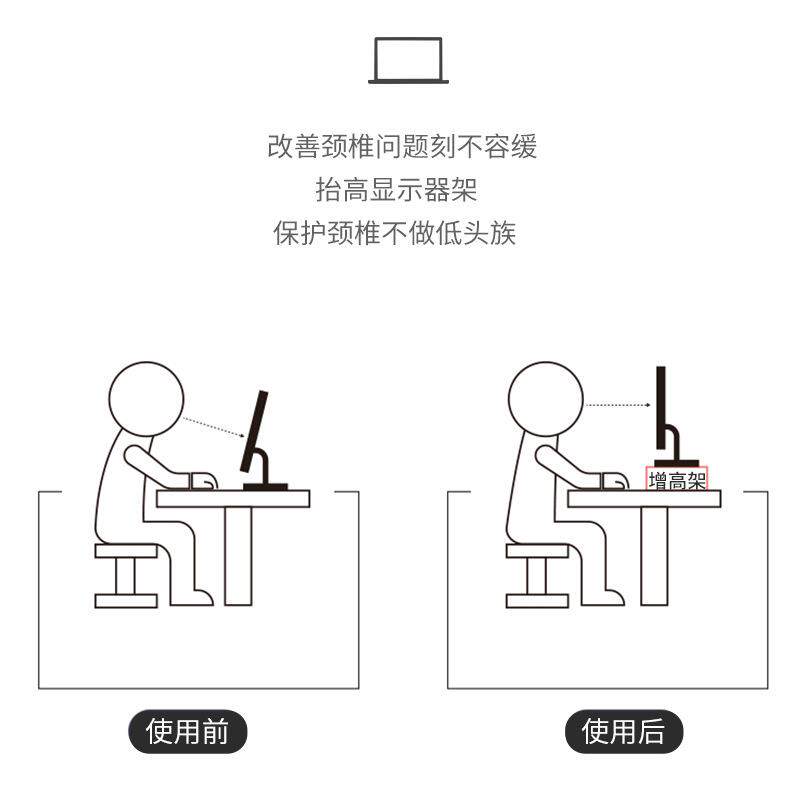 改善颈椎问题刻不容缓
抬高显示器架
保护颈椎不做低头族

增高架

使用前

使用后