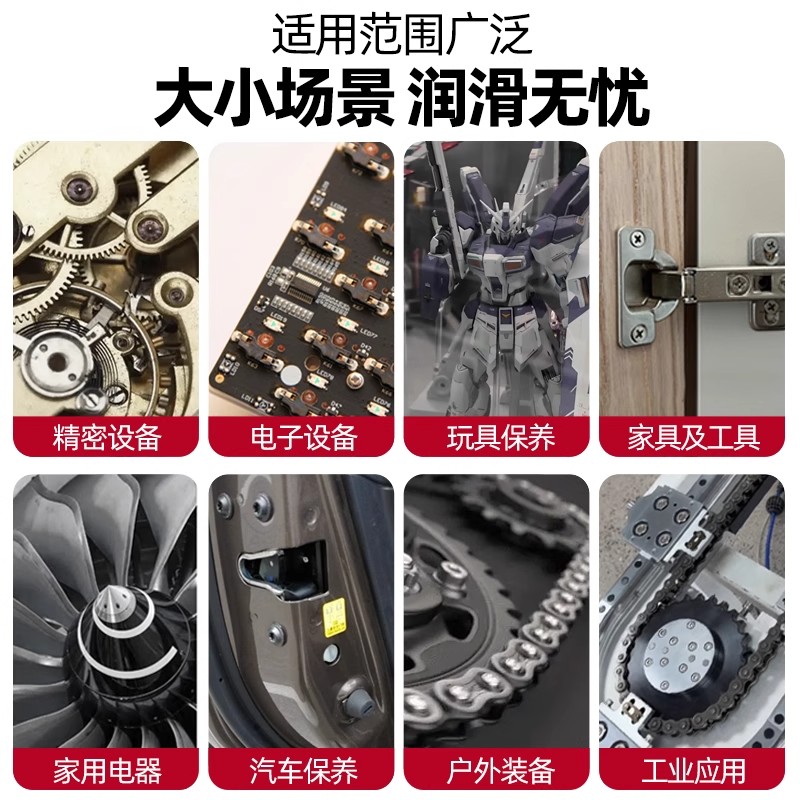 适用范围广泛
大小场景 润滑无忧

精密设备

电子设备

玩具保养

家具及工具

家用电器

汽车保养

户外装备

工业应用