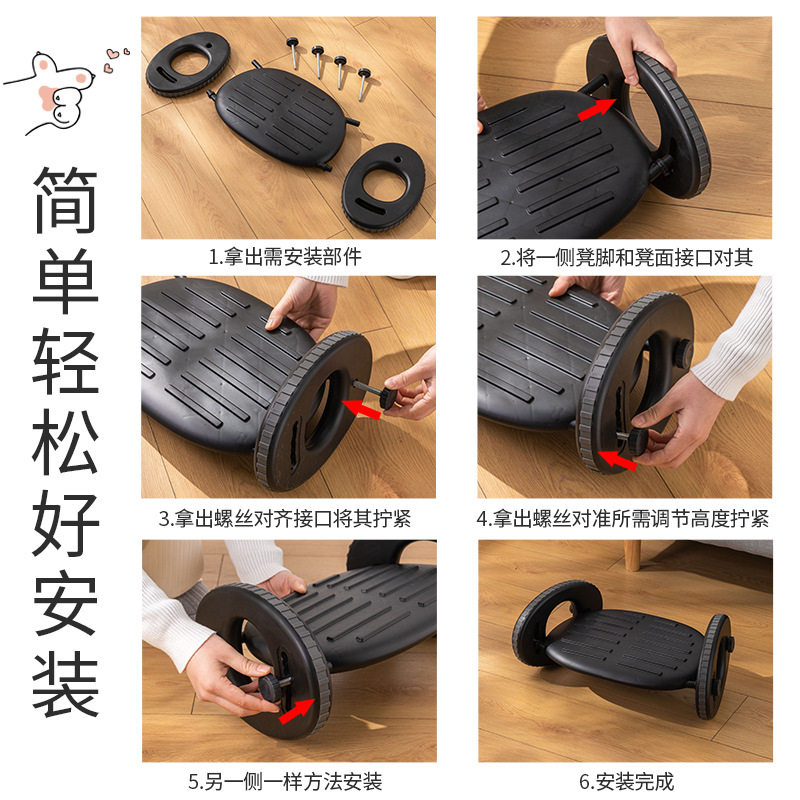 简单轻松好安装

1.拿出需安装部件

2.将一侧凳脚和凳面接口对其

3.拿出螺丝对齐接口将其拧紧

4.拿出螺丝对准所需调节高度拧紧

5.另一侧一样方法安装

6.安装完成