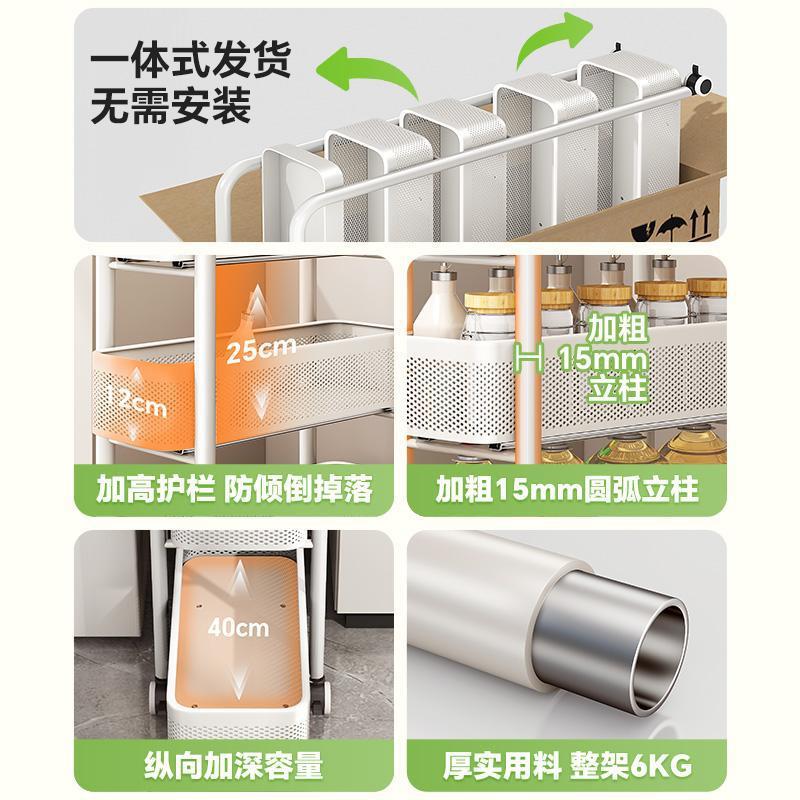 一体式发货
无需安装

25cm
12cm
加高护栏 防倾倒掉落

加粗
15mm
立柱
加粗15mm圆弧立柱

40cm
纵向加深容量

厚实用料 整架6KG