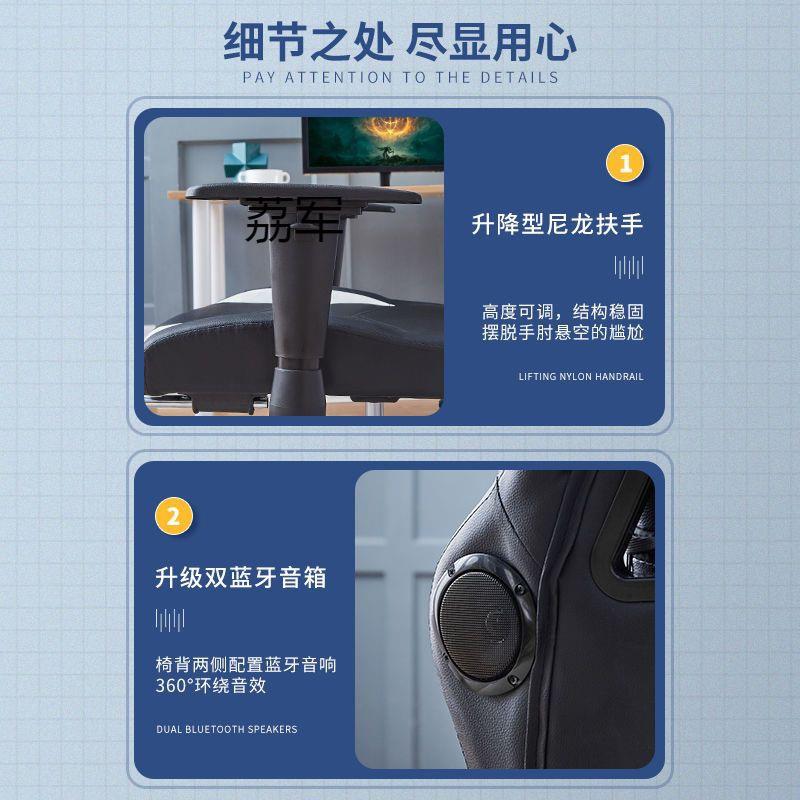 细节之处 尽显用心
PAY ATTENTION TO THE DETAILS

荔军

1

升降型尼龙扶手

高度可调，结构稳固
摆脱手肘悬空的尴尬

LIFTING NYLON HANDRAIL

2

升级双蓝牙音箱

椅背两侧配置蓝牙音响
360°环绕音效

DUAL BLUETOOTH SPEAKERS