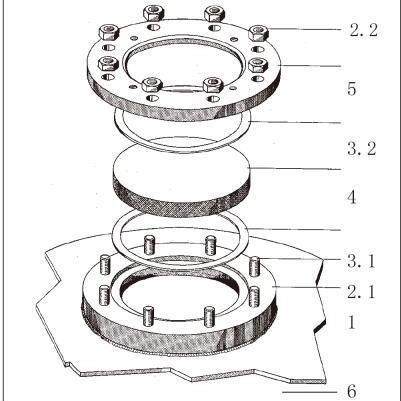 2. 2

5

3. 2

4

3. 1

2. 1

1

6