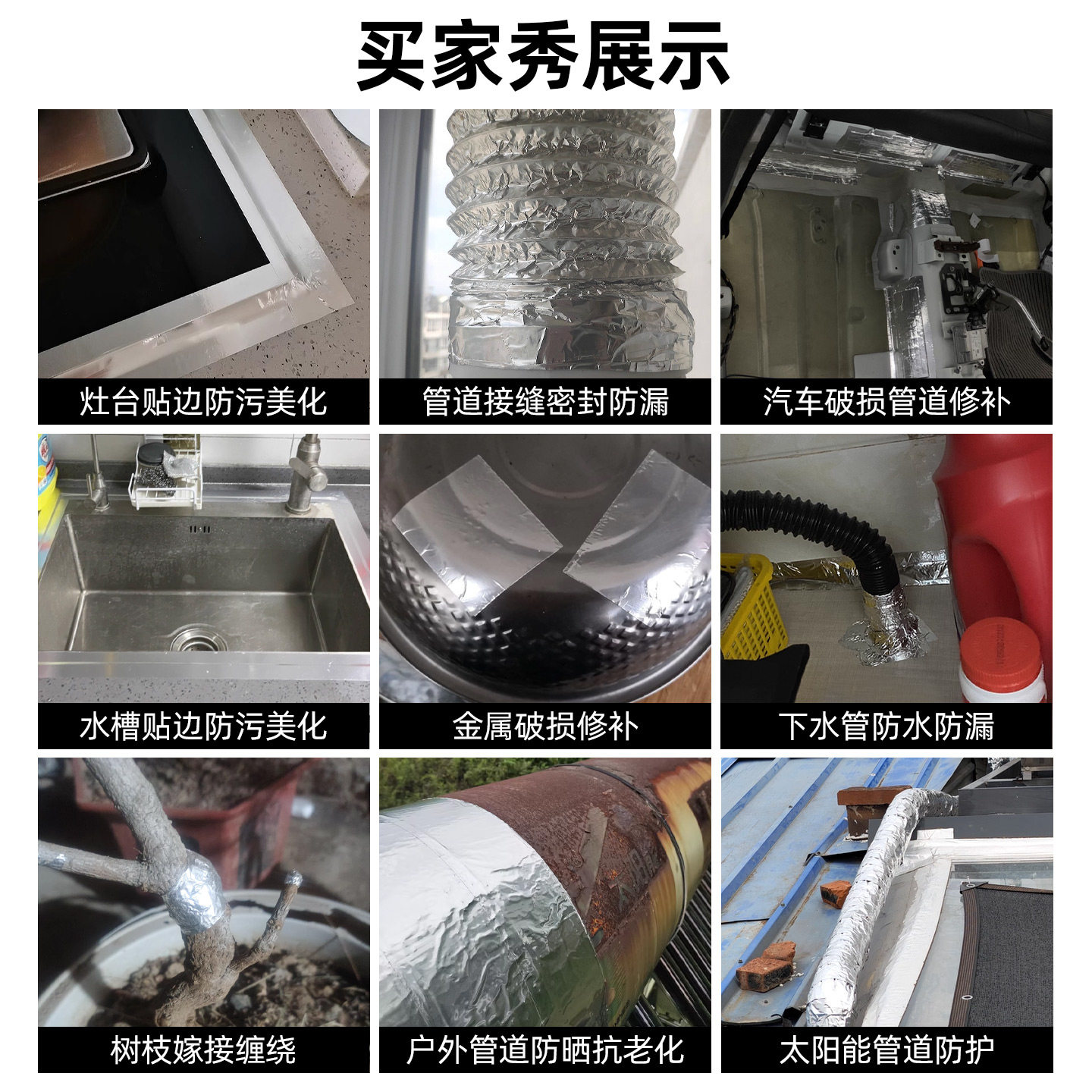 买家秀展示

灶台贴边防污美化

管道接缝密封防漏

汽车破损管道修补

水槽贴边防污美化

金属破损修补

下水管防水防漏

树枝嫁接缠绕

户外管道防晒抗老化

太阳能管道防护