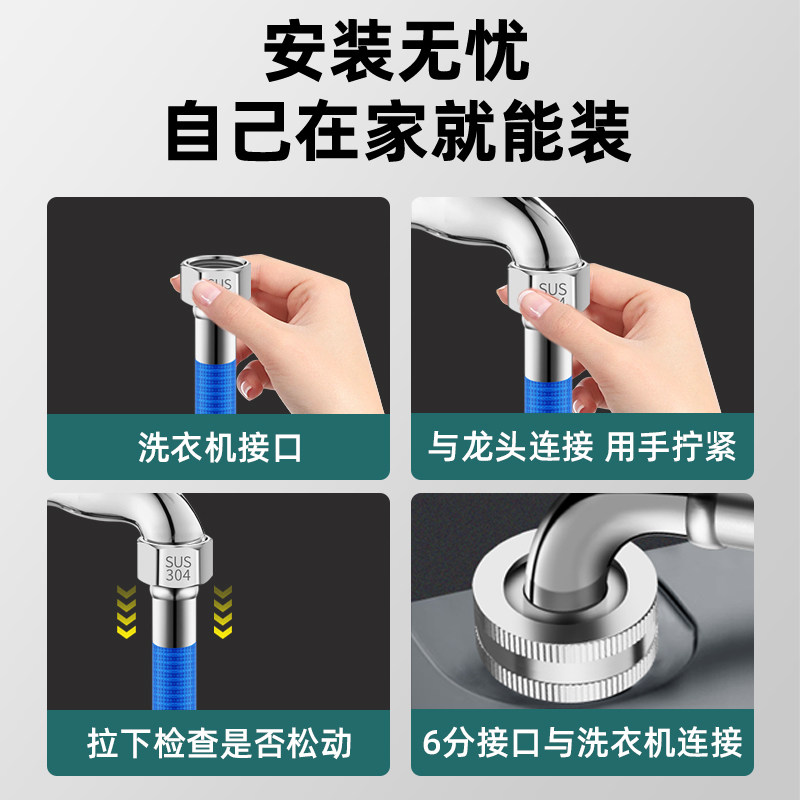 安装无忧
自己在家就能装

SUS

洗衣机接口

SUS
304

与龙头连接 用手拧紧

SUS
304

拉下检查是否松动

6分接口与洗衣机连接