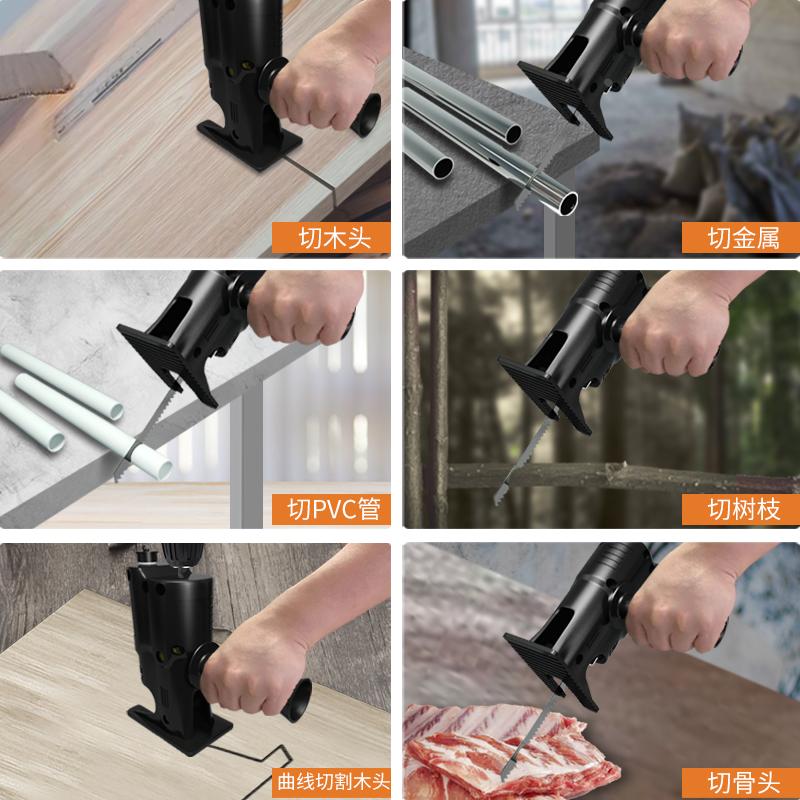 切木头

切金属

切PVC管

切树枝

曲线切割木头

切骨头