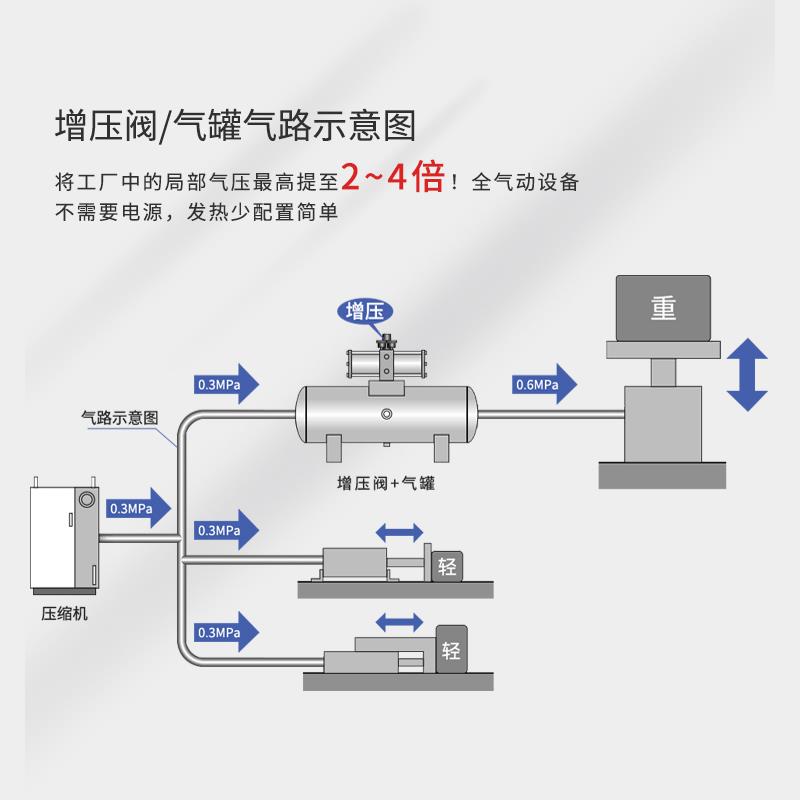 增压阀/气罐气路示意图

将工厂中的局部气压最高提至2~4倍！全气动设备
不需要电源，发热少配置简单

增压

重

0.3MPa

0.6MPa

气路示意图

增压阀+气罐

0.3MPa

0.3MPa

轻

压缩机

0.3MPa

轻