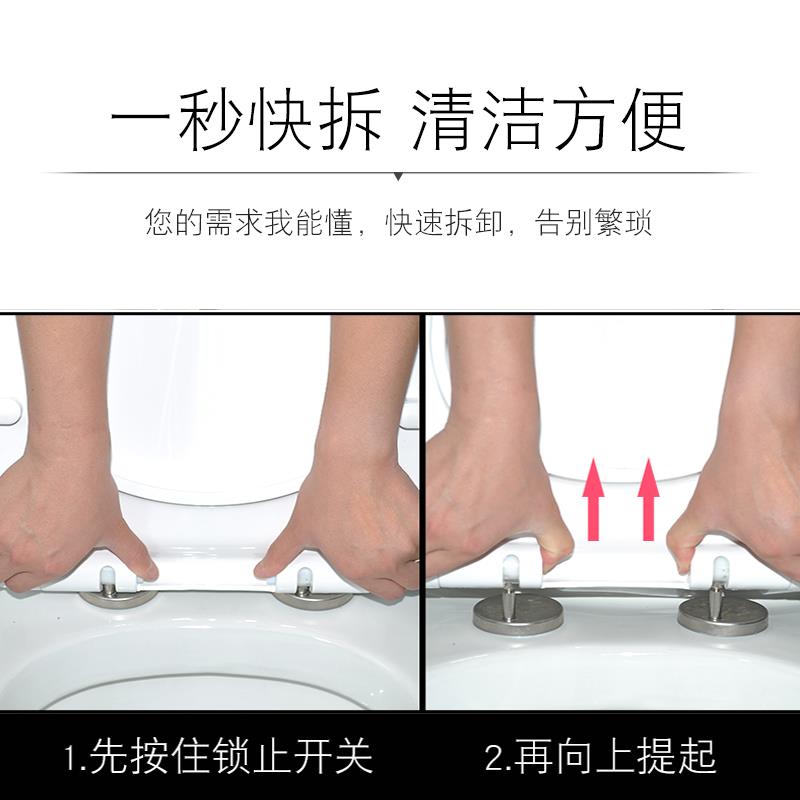 一秒快拆 清洁方便

您的需求我能懂，快速拆卸，告别繁琐

1.先按住锁止开关

2.再向上提起