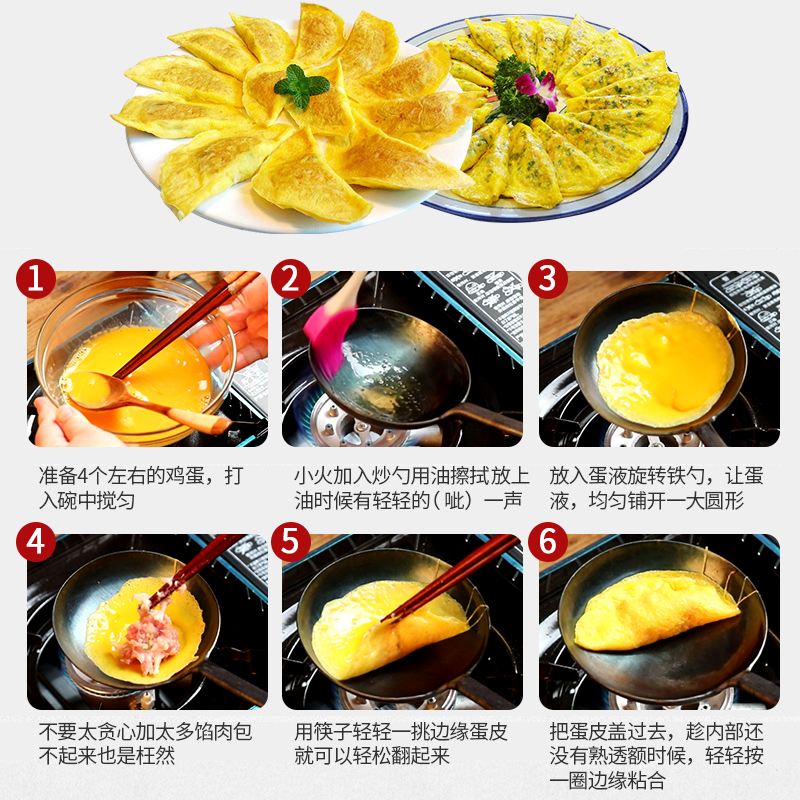 1
准备4个左右的鸡蛋，打入碗中搅匀

2
小火加入炒勺用油擦拭放上油时候有轻轻的（呲）一声

3
放入蛋液旋转铁勺，让蛋液，均匀铺开一大圆形

4
不要太贪心加太多馅肉包不起来也是枉然

5
用筷子轻轻一挑边缘蛋皮就可以轻松翻起来

6
把蛋皮盖过去，趁内部还没有熟透额时候，轻轻按一圈边缘粘合