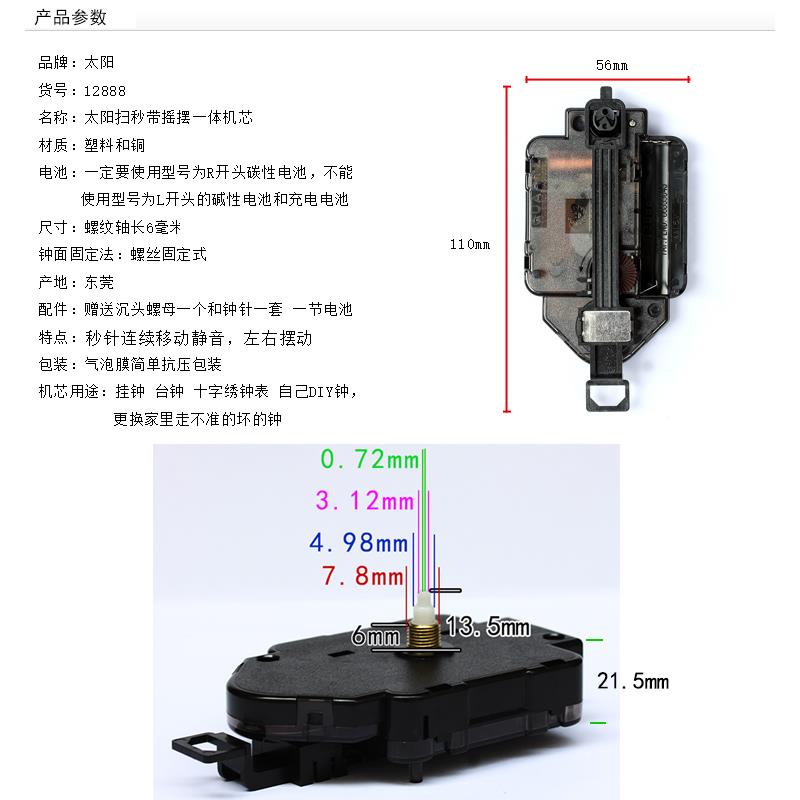 产品参数

品牌：太阳
货号：12888
名称：太阳扫秒带摇摆一体机芯
材质：塑料和铜
电池：一定要使用型号为R开头碳性电池，不能使用型号为L开头的碱性电池和充电电池
尺寸：螺纹轴长6毫米
钟面固定法：螺丝固定式
产地：东莞
配件：赠送沉头螺母一个和钟针一套 一节电池
特点：秒针连续移动静音，左右摆动
包装：气泡膜简单抗压包装
机芯用途：挂钟 台钟 十字绣钟表 自己DIY钟，更换家里走不准的坏的钟

56mm
110mm

0.72mm
3.12mm
4.98mm
7.8mm
6mm
13.5mm
21.5mm