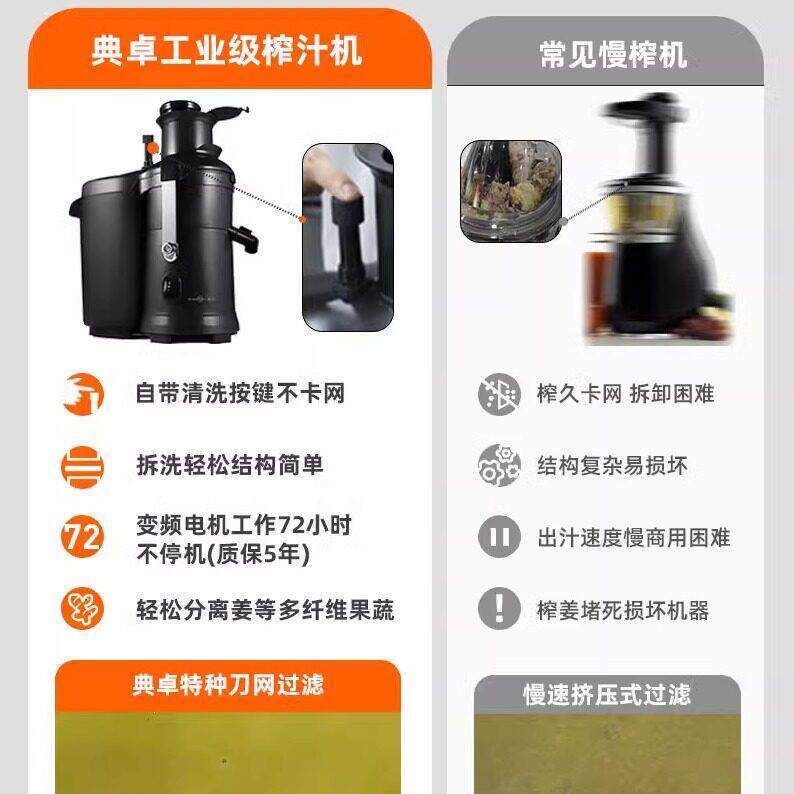 典卓工业级榨汁机

自带清洗按键不卡网

拆洗轻松结构简单

72

变频电机工作72小时不停机(质保5年)

轻松分离姜等多纤维果蔬

典卓特种刀网过滤

常见慢榨机

榨久卡网 拆卸困难

结构复杂易损坏

出汁速度慢商用困难

榨姜堵死损坏机器

慢速挤压式过滤