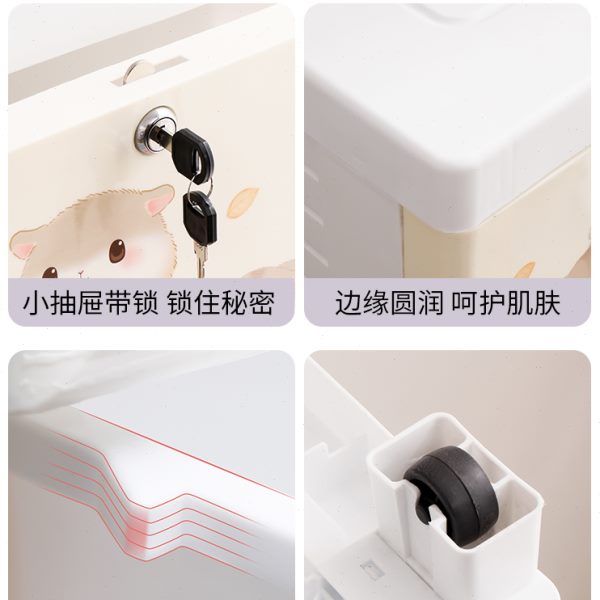 小抽屉带锁 锁住秘密

边缘圆润 呵护肌肤