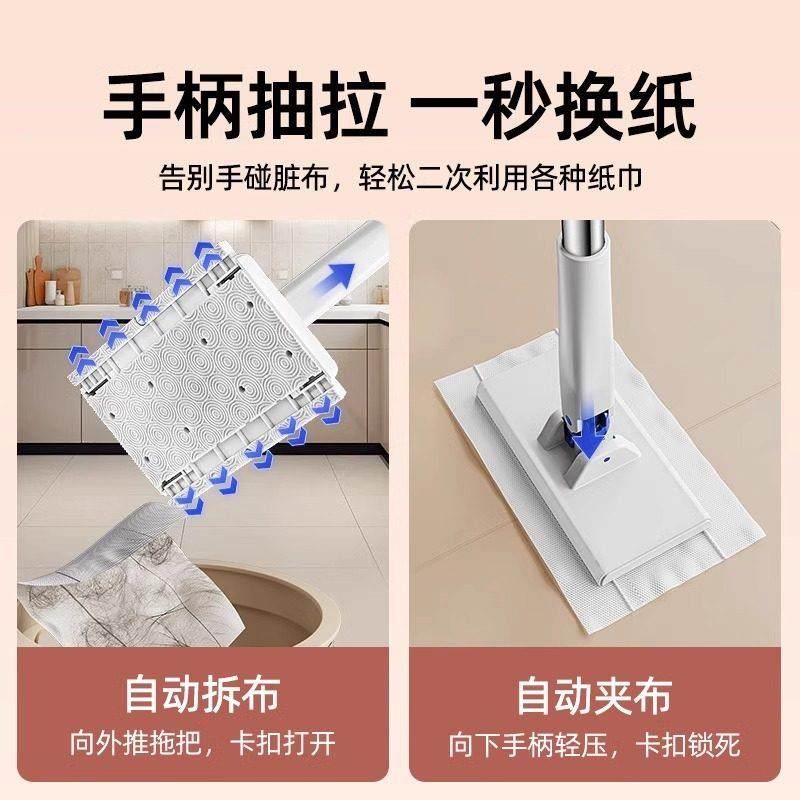 手柄抽拉 一秒换纸

告别手碰脏布，轻松二次利用各种纸巾

自动拆布

向外推拖把，卡扣打开

自动夹布

向下手柄轻压，卡扣锁死