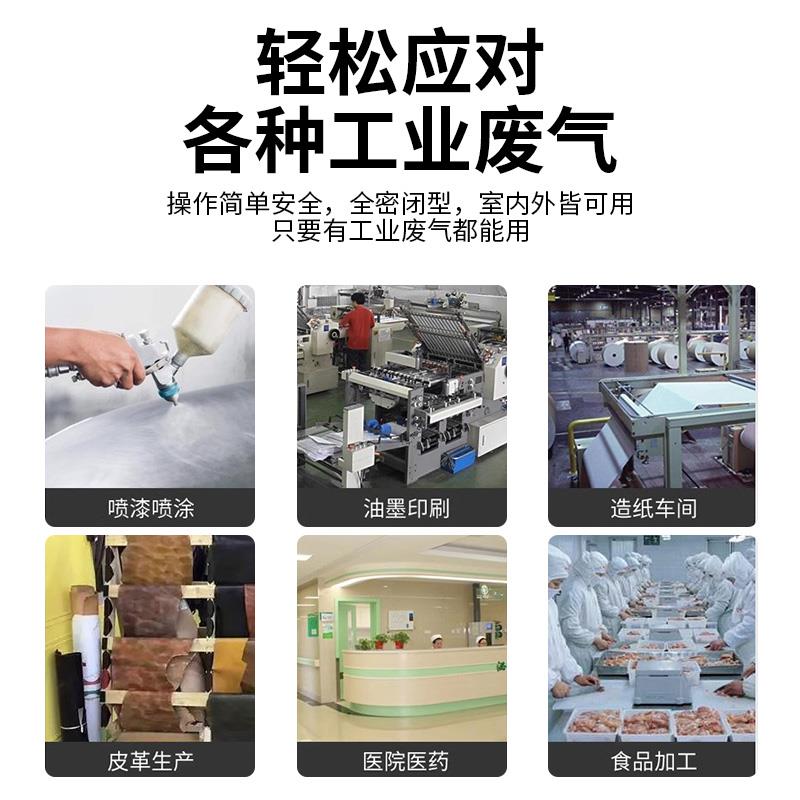 轻松应对
各种工业废气

操作简单安全，全密闭型，室内外皆可用
只要有工业废气都能用

喷漆喷涂

油墨印刷

造纸车间

皮革生产

医院医药

食品加工