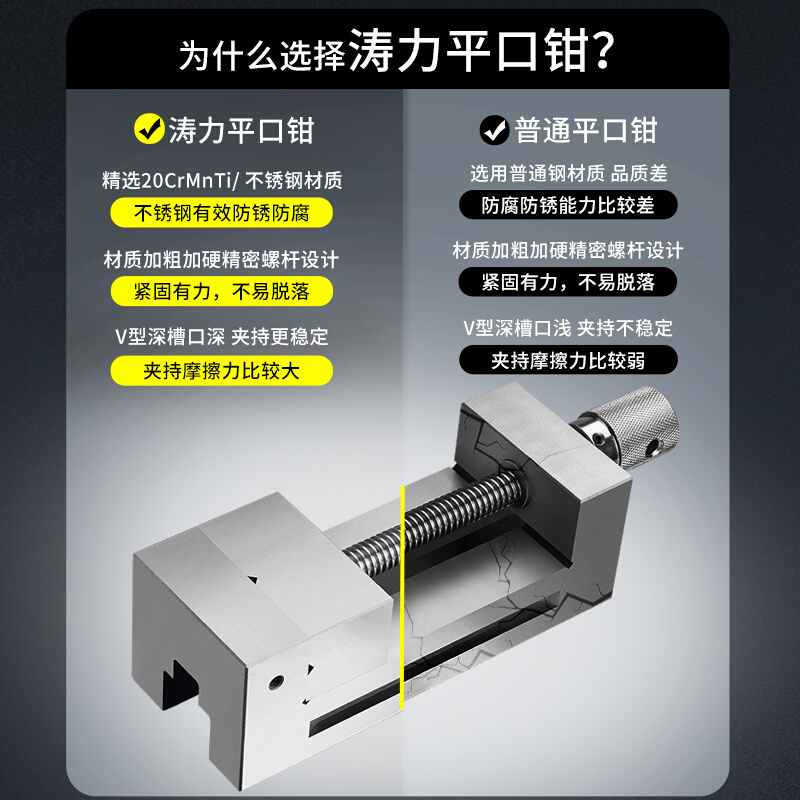 为什么选择涛力平口钳?

涛力平口钳

精选20CrMnTi/ 不锈钢材质

不锈钢有效防锈防腐

材质加粗加硬精密螺杆设计

紧固有力，不易脱落

V型深槽口深 夹持更稳定

夹持摩擦力比较大

普通平口钳

选用普通钢材质 品质差

防腐防锈能力比较差

材质加粗加硬精密螺杆设计

紧固有力，不易脱落

V型深槽口浅 夹持不稳定

夹持摩擦力比较弱