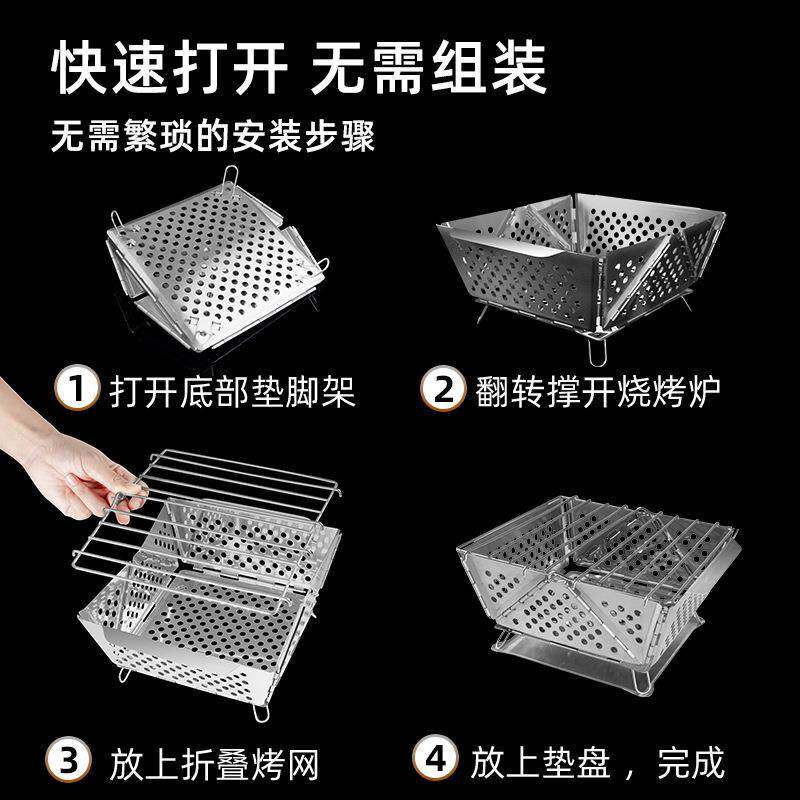 快速打开 无需组装

无需繁琐的安装步骤

1 打开底部垫脚架

2 翻转撑开烧烤炉

3 放上折叠烤网

4 放上垫盘，完成