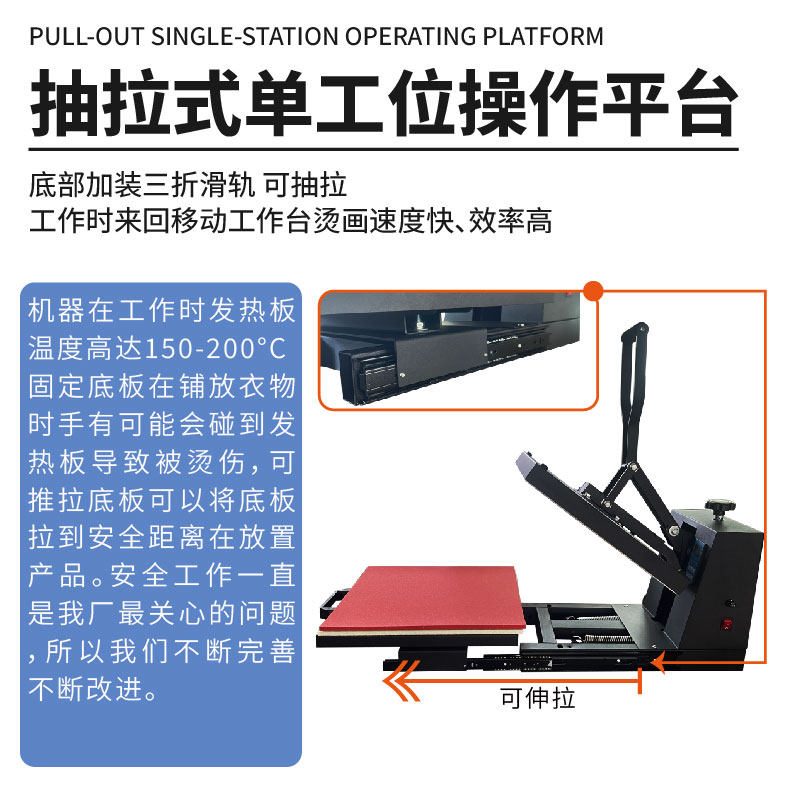 PULL-OUT SINGLE-STATION OPERATING PLATFORM

抽拉式单工位操作平台

底部加装三折滑轨 可抽拉
工作时来回移动工作台烫画速度快、效率高

机器在工作时发热板温度高达150-200°C固定底板在铺放衣物时手有可能会碰到发热板导致被烫伤，可推拉底板可以将底板拉到安全距离在放置产品。安全工作一直是我厂最关心的问题，所以我们不断完善不断改进。

可伸拉