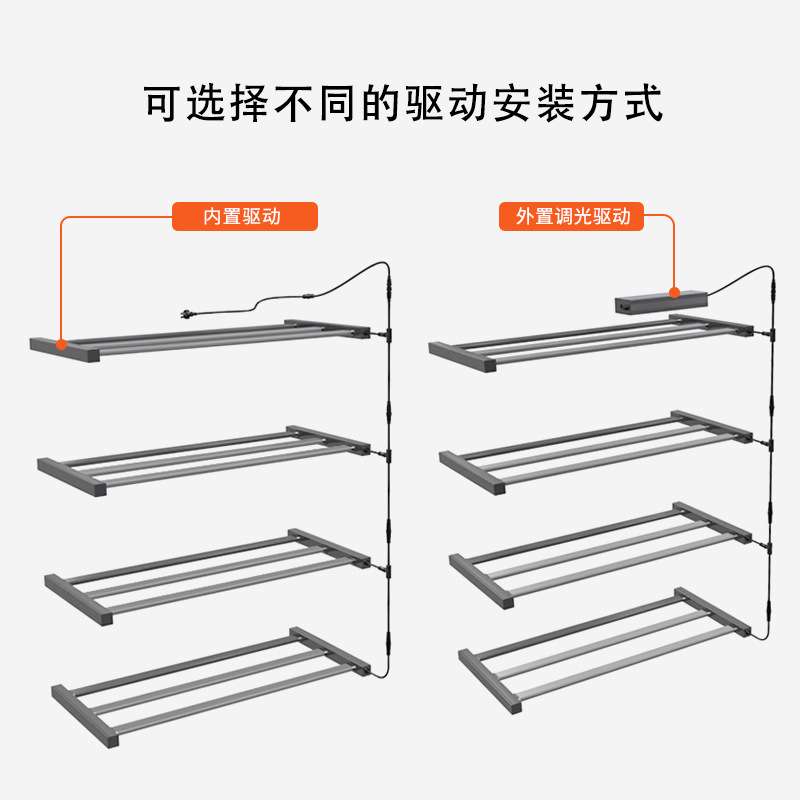 可选择不同的驱动安装方式

内置驱动

外置调光驱动