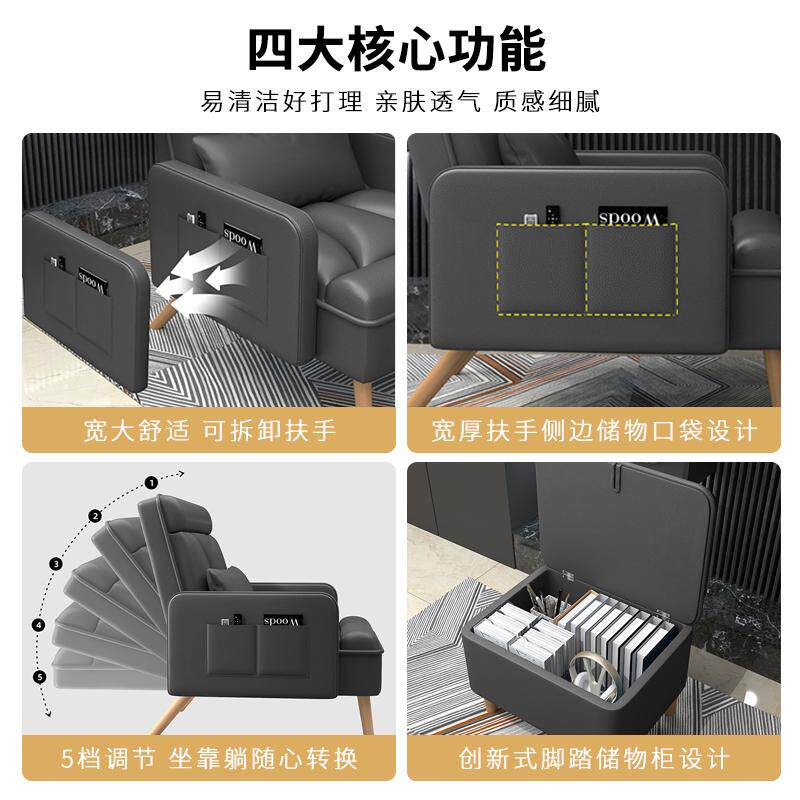 四大核心功能

易清洁好打理 亲肤透气 质感细腻

Woods

Woods

宽大舒适 可拆卸扶手

Woods

宽厚扶手侧边储物口袋设计

1

2

3

4

5

Woods

5档调节 坐靠躺随心转换

创新式脚踏储物柜设计