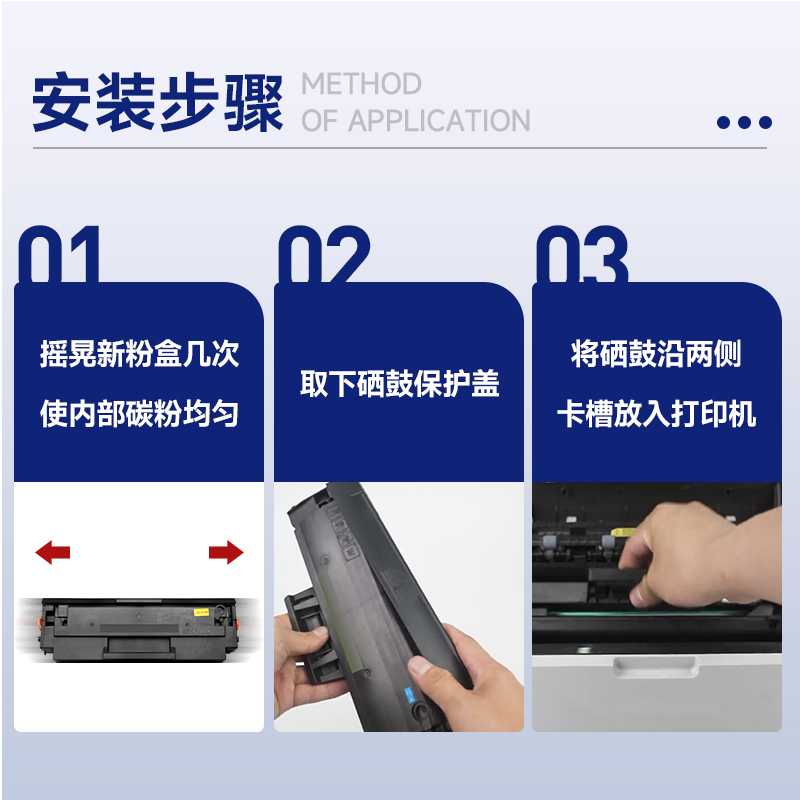 安装步骤 METHOD OF APPLICATION

01
摇晃新粉盒几次
使内部碳粉均匀

02
取下硒鼓保护盖

03
将硒鼓沿两侧
卡槽放入打印机