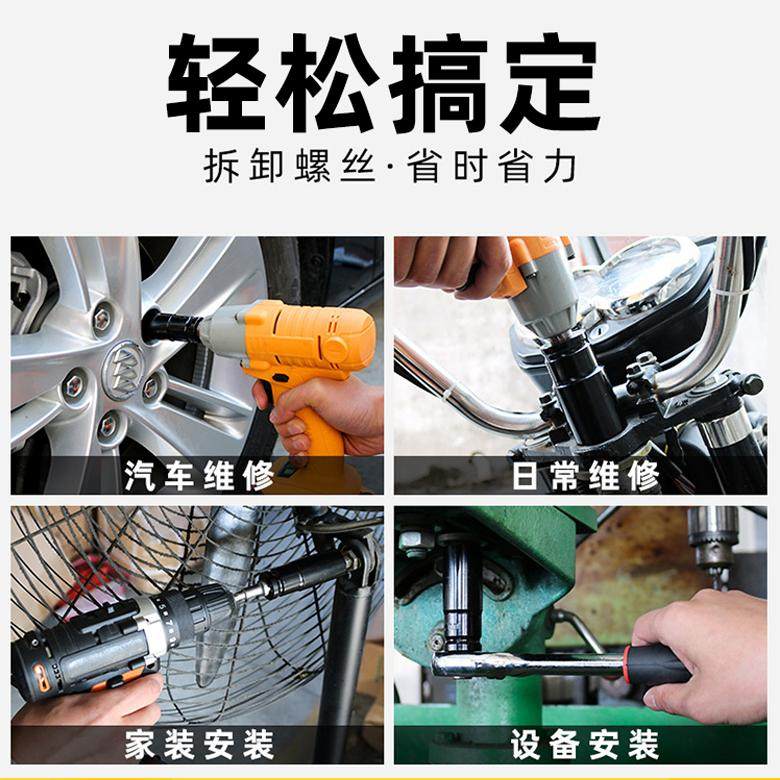 轻松搞定

拆卸螺丝·省时省力

汽车维修

日常维修

家装安装

设备安装