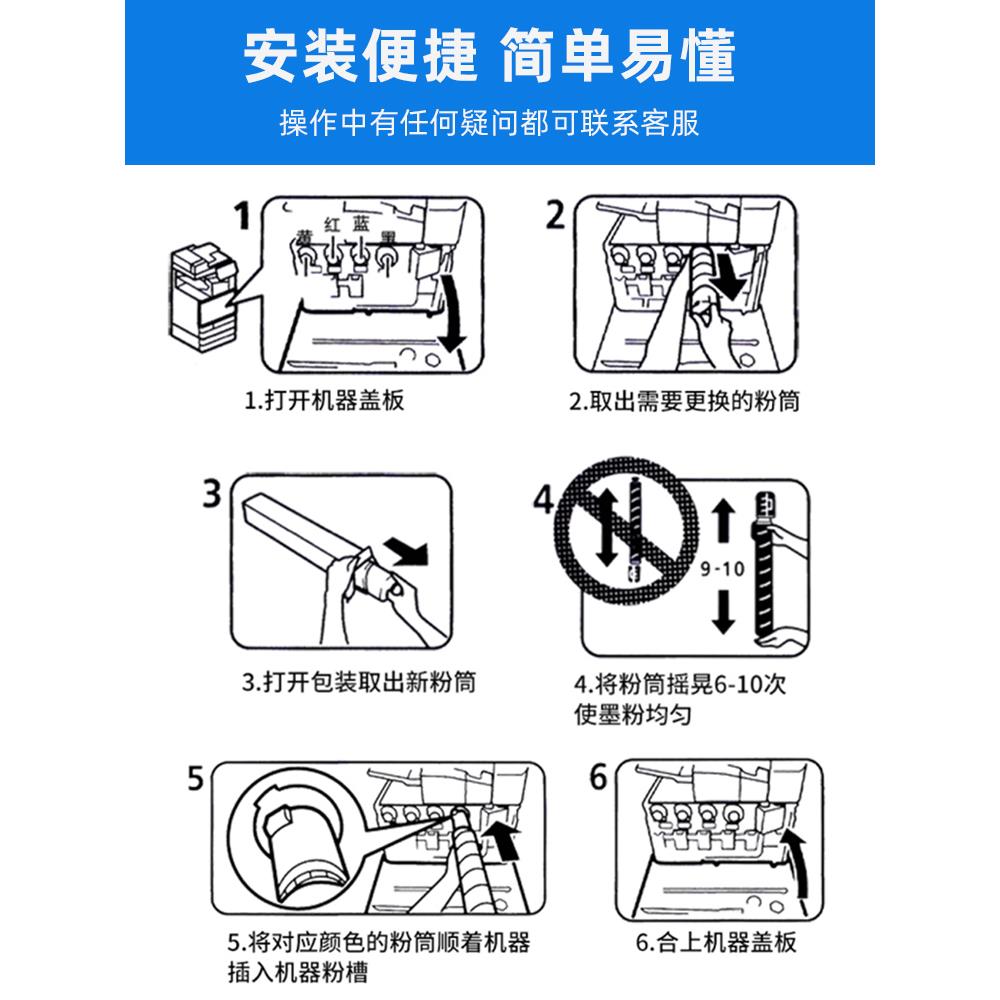 安装便捷 简单易懂

操作中有任何疑问都可联系客服

1

黄 红 蓝 黑

1.打开机器盖板

2

2.取出需要更换的粉筒

3

3.打开包装取出新粉筒

4

9-10

4.将粉筒摇晃6-10次使墨粉均匀

5

5.将对应颜色的粉筒顺着机器插入机器粉槽

6

6.合上机器盖板