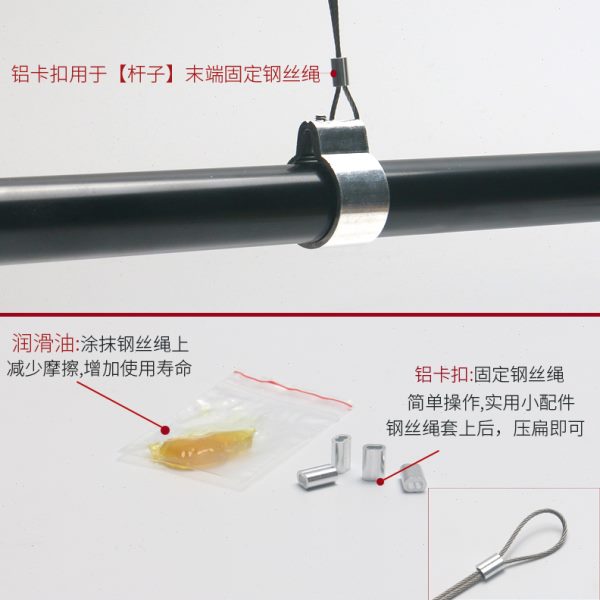 铝卡扣用于【杆子】末端固定钢丝绳

润滑油:涂抹钢丝绳上
减少摩擦,增加使用寿命

铝卡扣:固定钢丝绳
简单操作,实用小配件
钢丝绳套上后，压扁即可