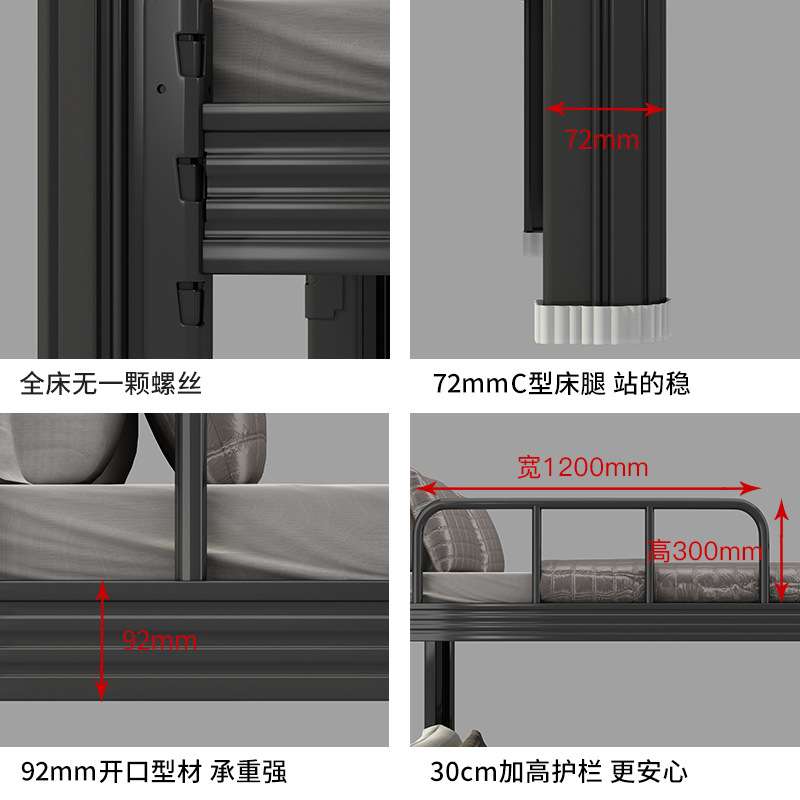 全床无一颗螺丝

72mm

72mmC型床腿 站的稳

92mm

92mm开口型材 承重强

宽1200mm

高300mm

30cm加高护栏 更安心