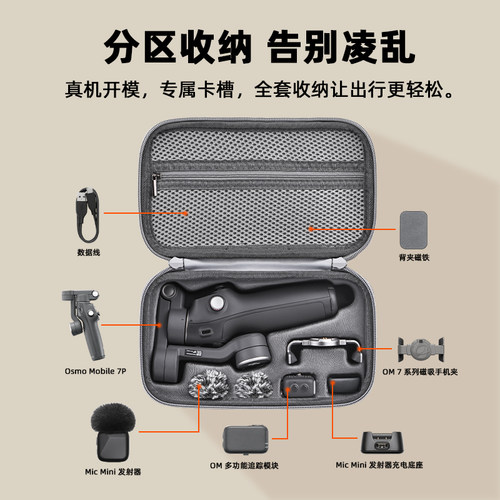 分区收纳 告别凌乱

真机开模，专属卡槽，全套收纳让出行更轻松。

数据线

背夹磁铁

Osmo Mobile 7P

OM 7 系列磁吸手机夹

Mic Mini 发射器

OM 多功能追踪模块

Mic Mini 发射器充电底座