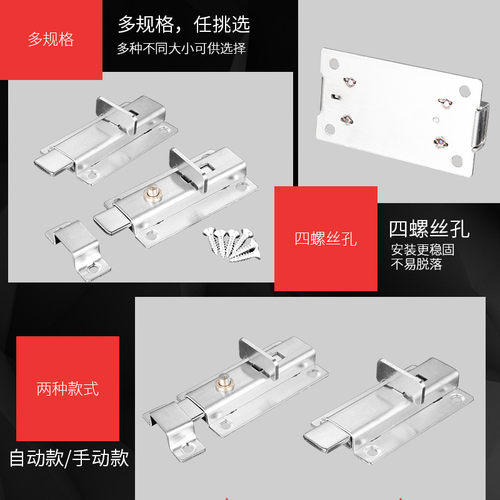 多规格

多规格，任挑选

多种不同大小可供选择

四螺丝孔

四螺丝孔

安装更稳固
不易脱落

两种款式

自动款/手动款