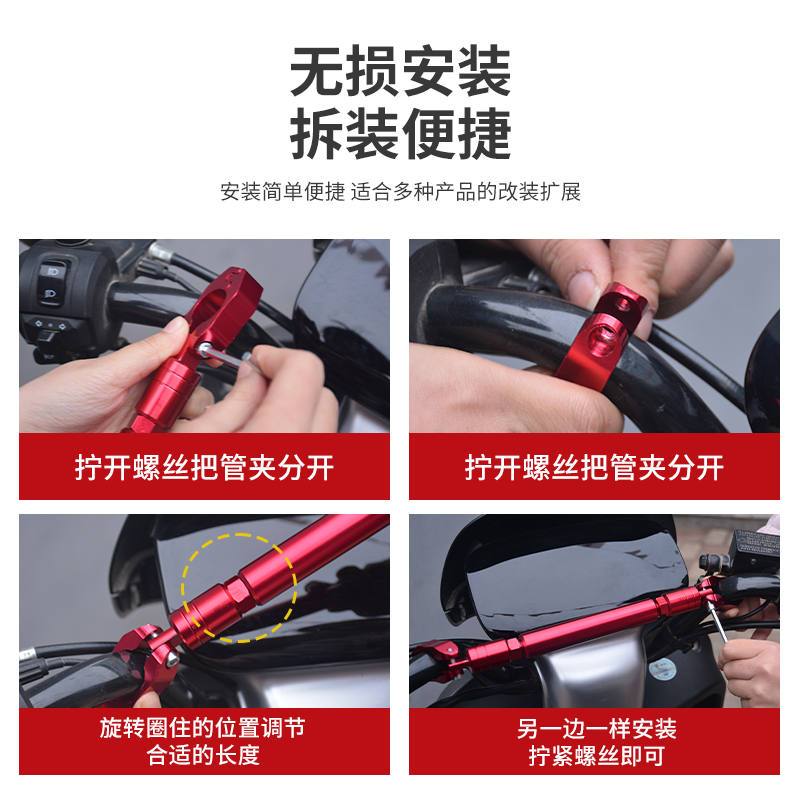 无损安装
拆装便捷

安装简单便捷 适合多种产品的改装扩展

拧开螺丝把管夹分开

拧开螺丝把管夹分开

旋转圈住的位置调节
合适的长度

另一边一样安装
拧紧螺丝即可