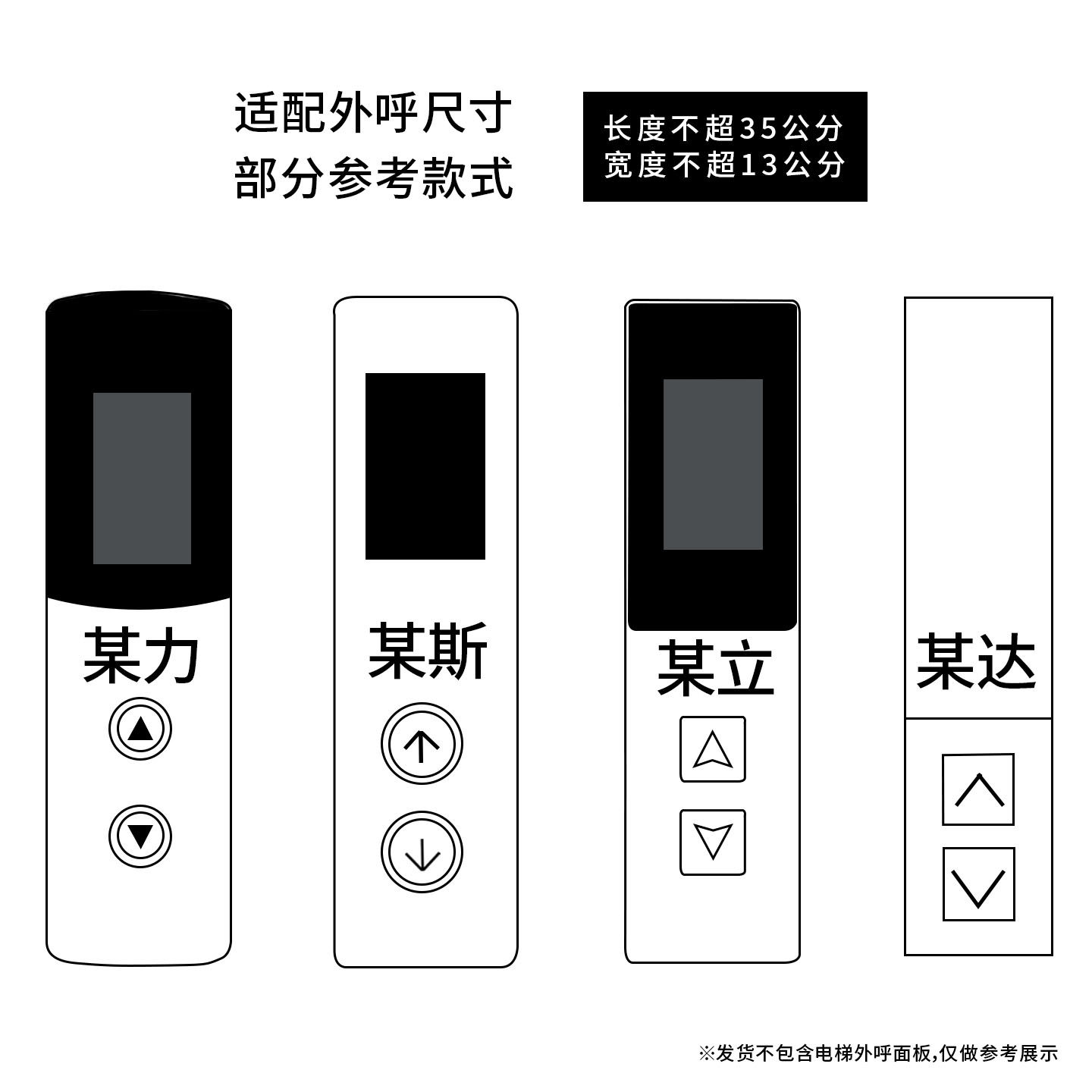 适配外呼尺寸
部分参考款式

长度不超35公分
宽度不超13公分

某力

某斯

某立

某达

※发货不包含电梯外呼面板,仅做参考展示