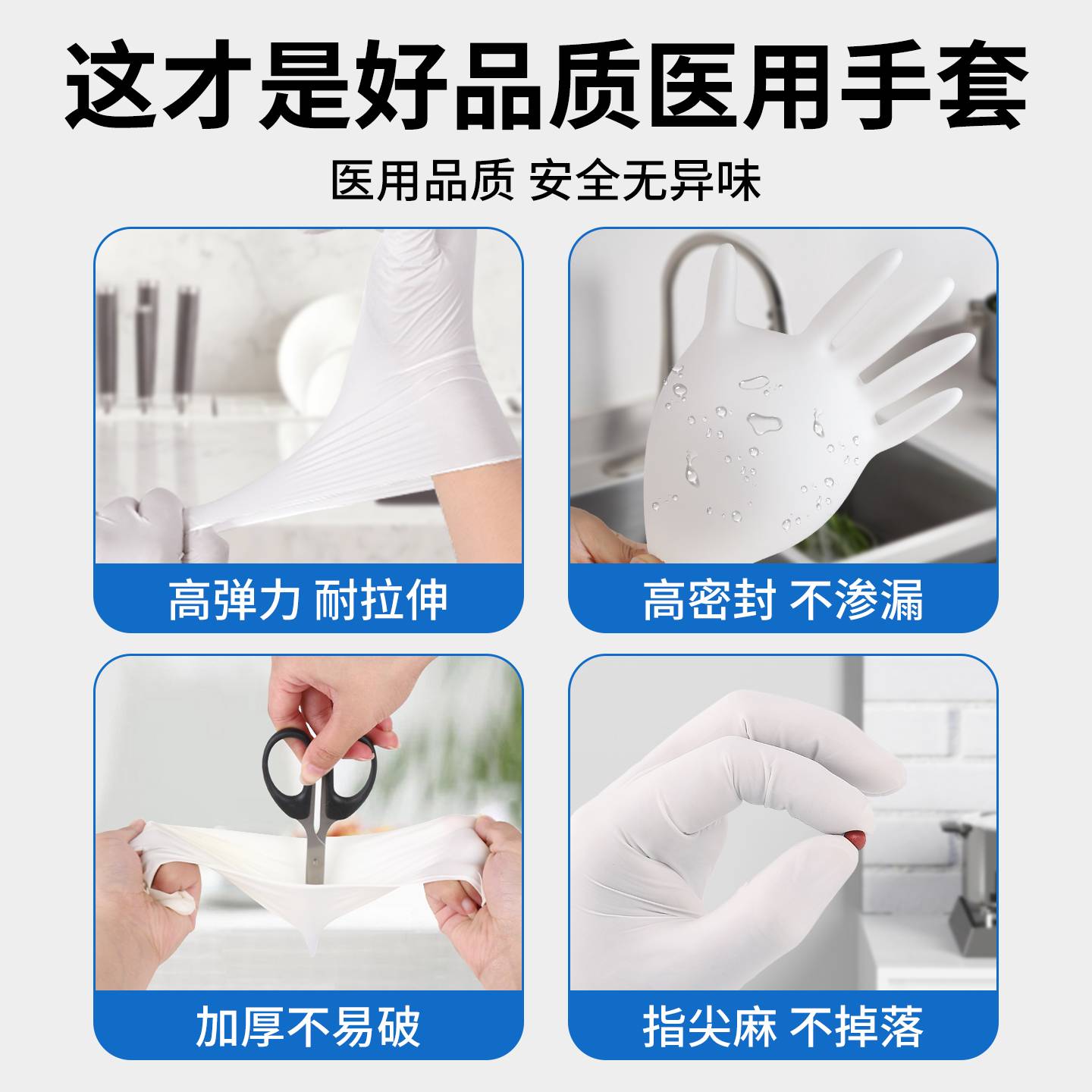 这才是好品质医用手套

医用品质 安全无异味

高弹力 耐拉伸

高密封 不渗漏

加厚不易破

指尖麻 不掉落