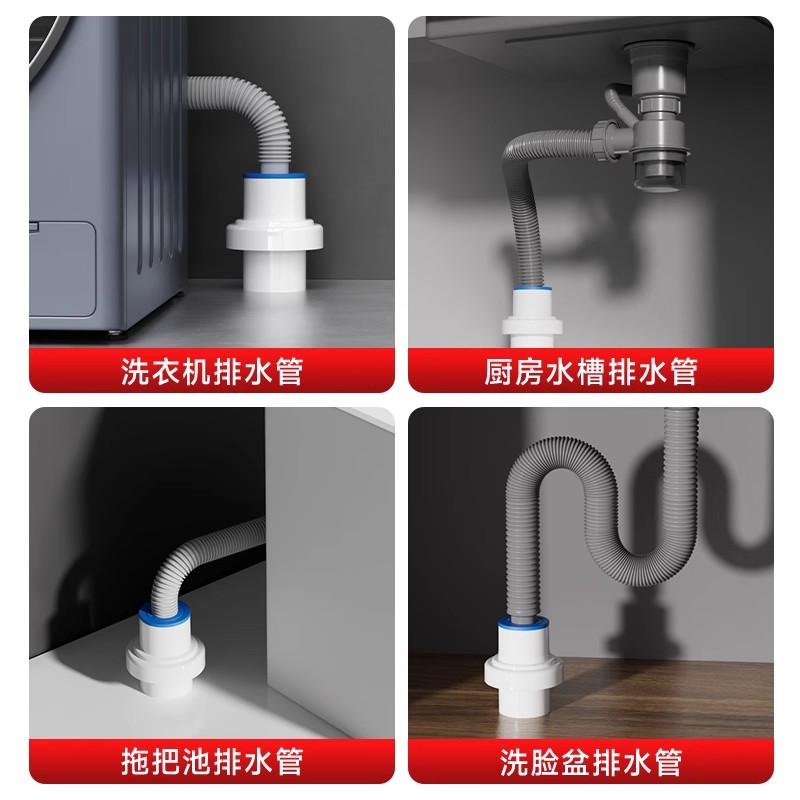 洗衣机排水管

厨房水槽排水管

拖把池排水管

洗脸盆排水管