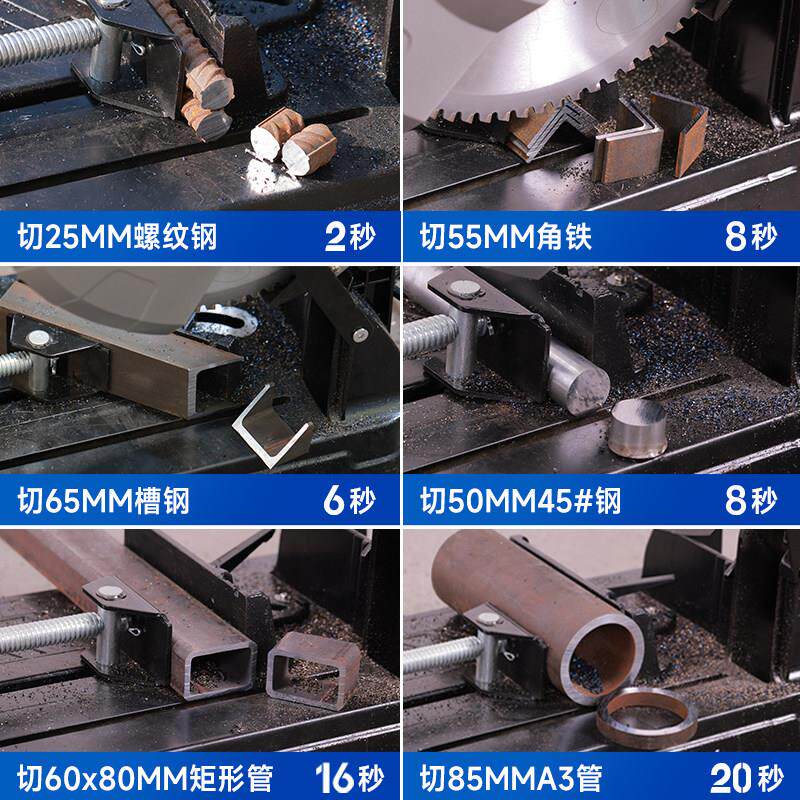 切25MM螺纹钢 2秒

切55MM角铁 8秒

切65MM槽钢 6秒

切50MM45#钢 8秒

切60x80MM矩形管 16秒

切85MMA3管 20秒