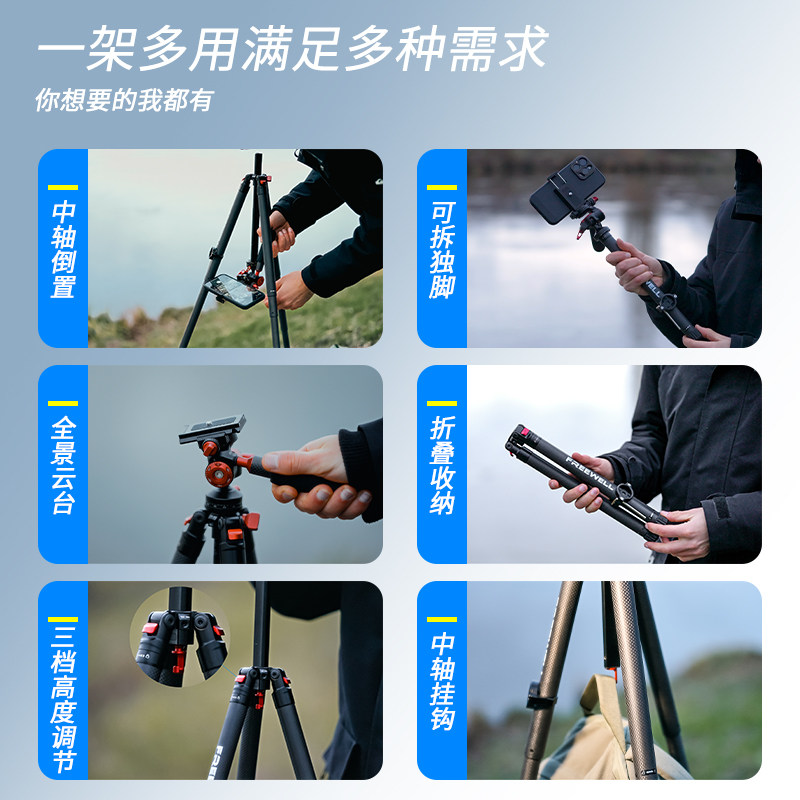 一架多用满足多种需求
你想要的我都有

中轴倒置

可拆独脚

全景云台

折叠收纳

FREEWELL

三档高度调节

中轴挂钩