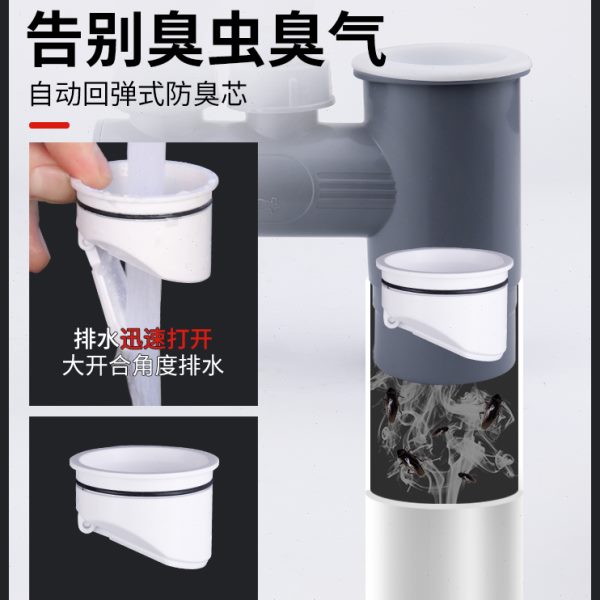 告别臭虫臭气

自动回弹式防臭芯

排水迅速打开
大开合角度排水