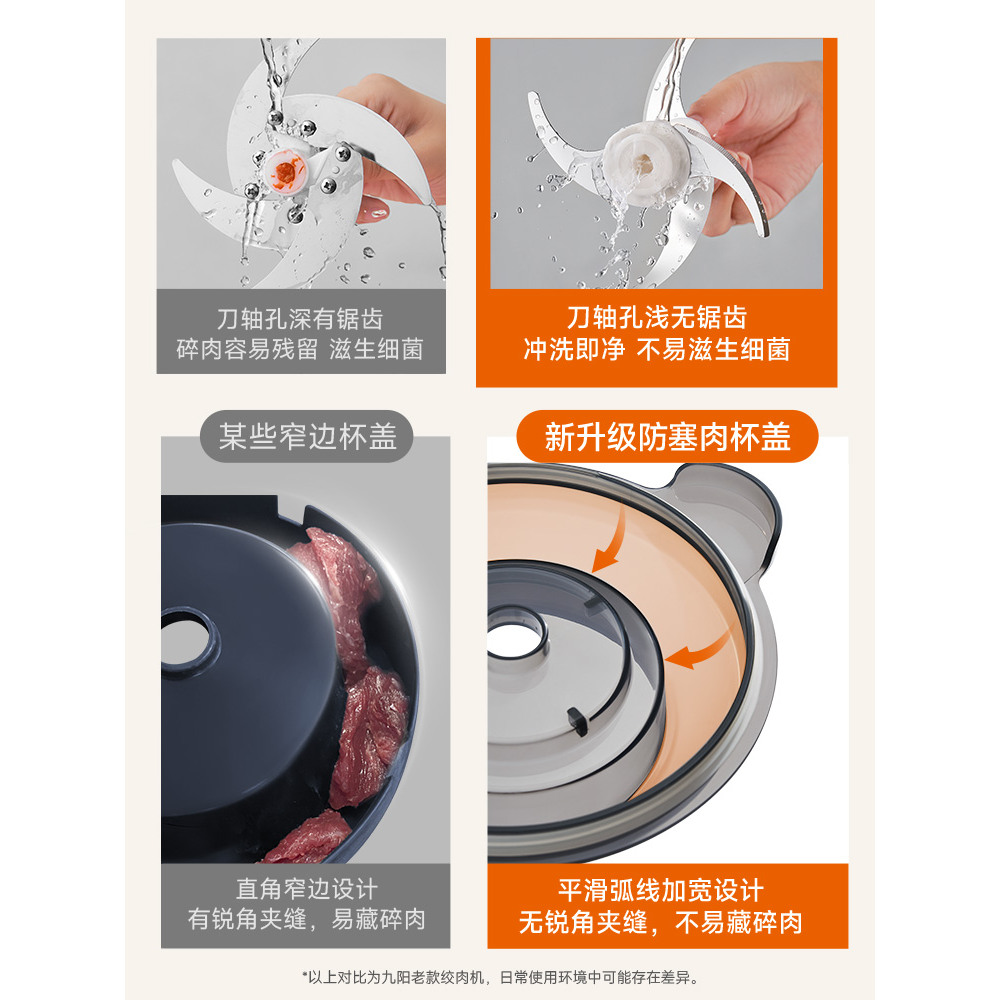 刀轴孔深有锯齿
碎肉容易残留 滋生细菌

刀轴孔浅无锯齿
冲洗即净 不易滋生细菌

某些窄边杯盖

新升级防塞肉杯盖

直角窄边设计
有锐角夹缝，易藏碎肉

平滑弧线加宽设计
无锐角夹缝，不易藏碎肉

*以上对比为九阳老款绞肉机，日常使用环境中可能存在差异。