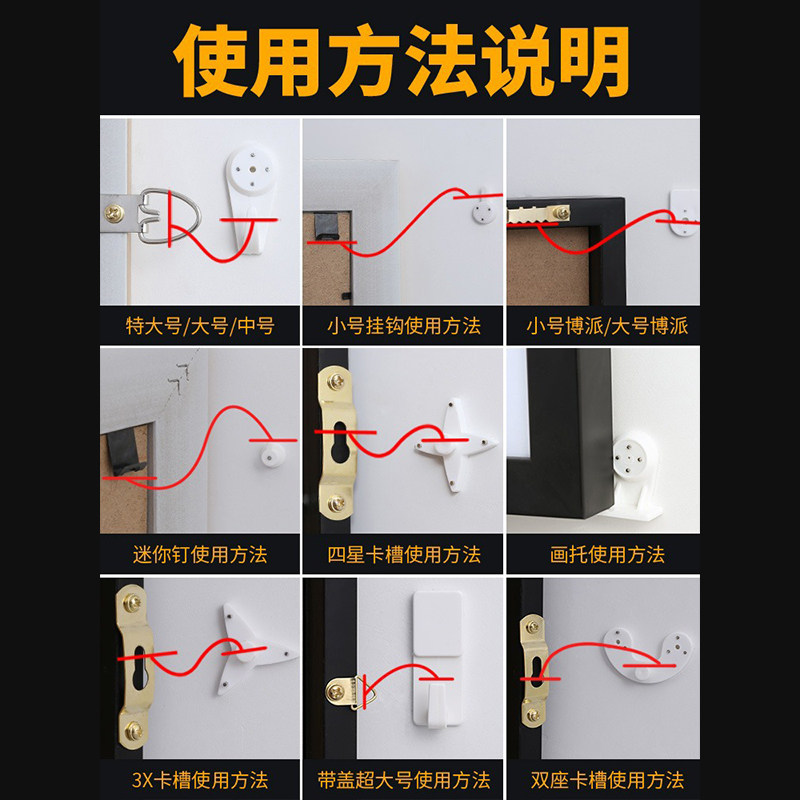 使用方法说明

特大号/大号/中号

小号挂钩使用方法

小号博派/大号博派

迷你钉使用方法

四星卡槽使用方法

画托使用方法

3X卡槽使用方法

带盖超大号使用方法

双座卡槽使用方法