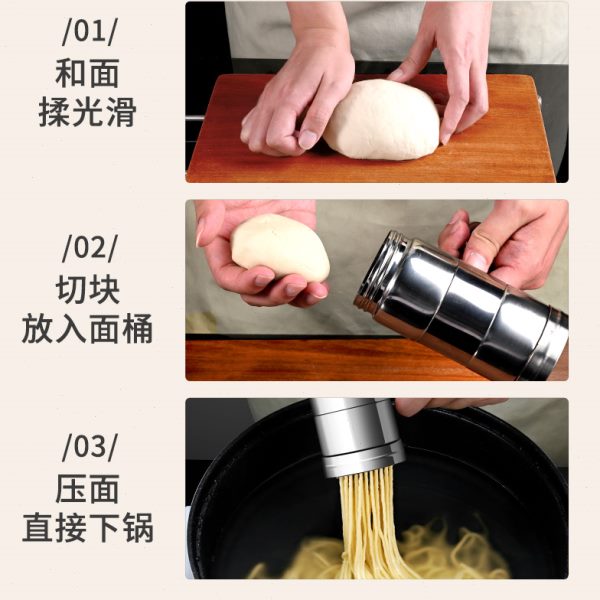 /01/
和面
揉光滑

/02/
切块
放入面桶

/03/
压面
直接下锅