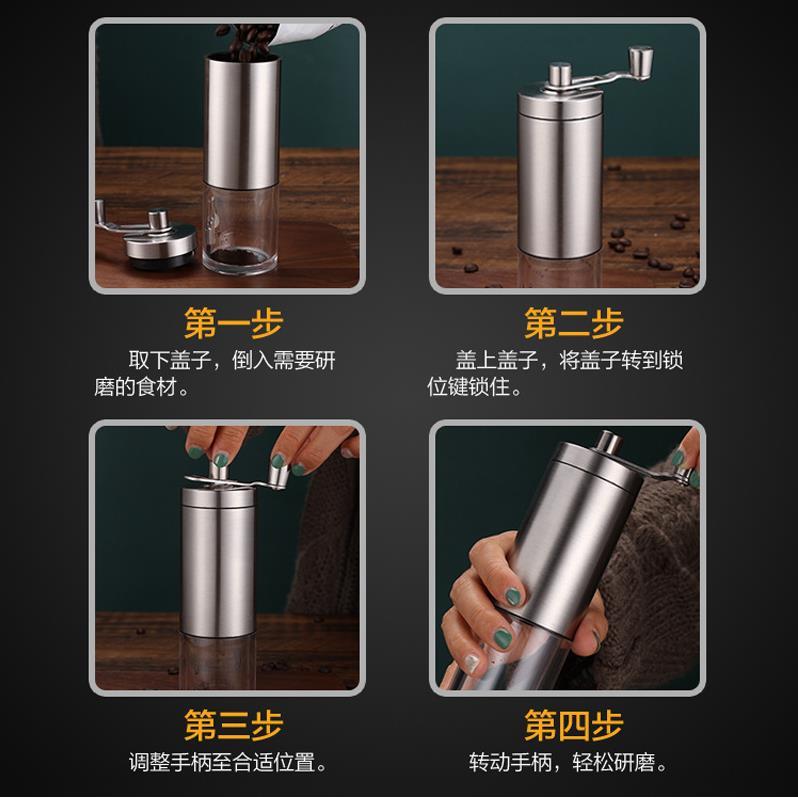 第一步

取下盖子，倒入需要研磨的食材。

第二步

盖上盖子，将盖子转到锁位键锁住。

第三步

调整手柄至合适位置。

第四步

转动手柄，轻松研磨。