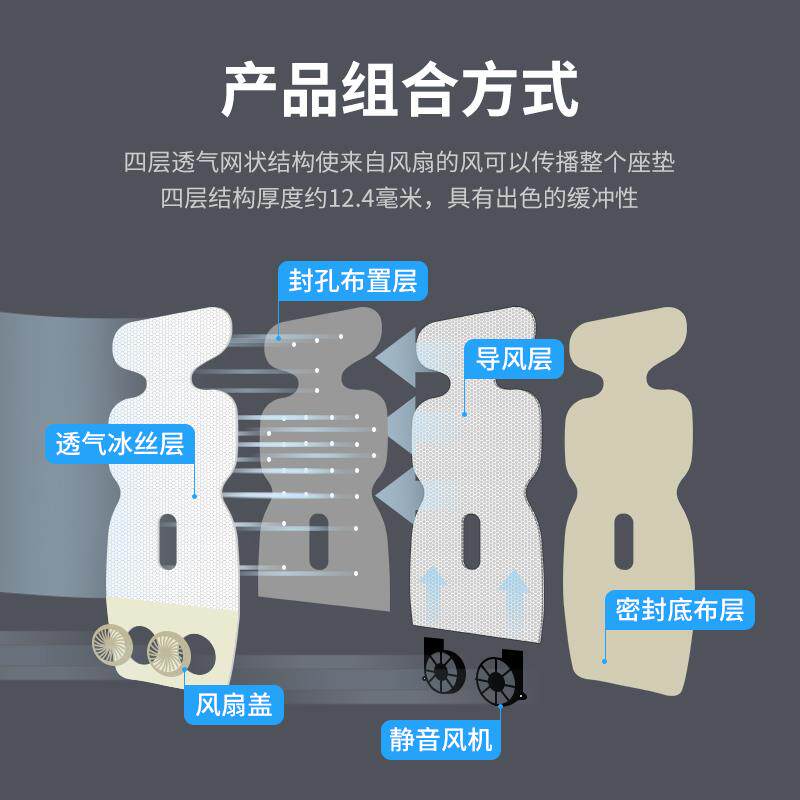 产品组合方式

四层透气网状结构使来自风扇的风可以传播整个座垫
四层结构厚度约12.4毫米，具有出色的缓冲性

封孔布置层

导风层

透气冰丝层

密封底布层

风扇盖

静音风机