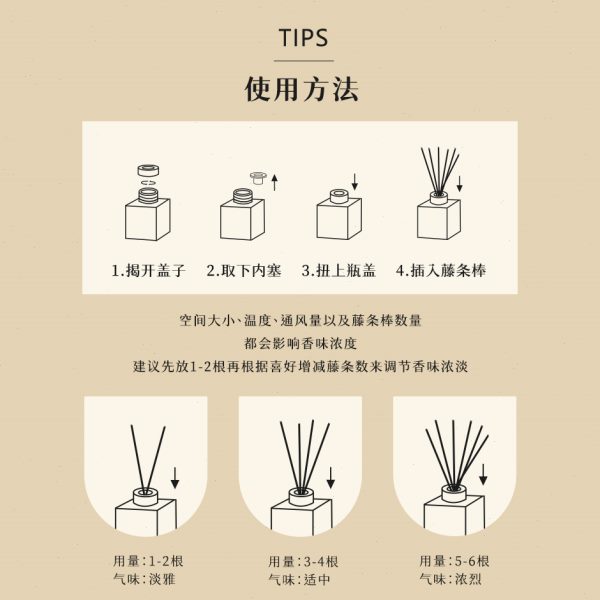 TIPS

使用方法

1.揭开盖子

2.取下内塞

3.扭上瓶盖

4.插入藤条棒

空间大小、温度、通风量以及藤条棒数量
都会影响香味浓度
建议先放1-2根再根据喜好增减藤条数来调节香味浓淡

用量：1-2根
气味：淡雅

用量：3-4根
气味：适中

用量：5-6根
气味：浓烈