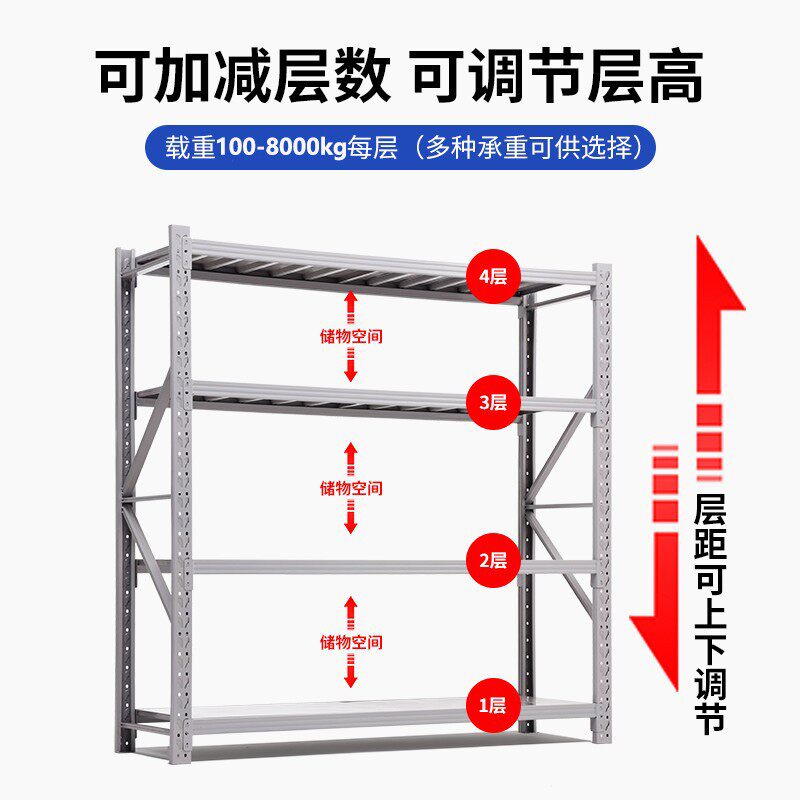 可加减层数 可调节层高

载重100-8000kg每层（多种承重可供选择）

4层

储物空间

3层

储物空间

2层

储物空间

1层

层距可上下调节